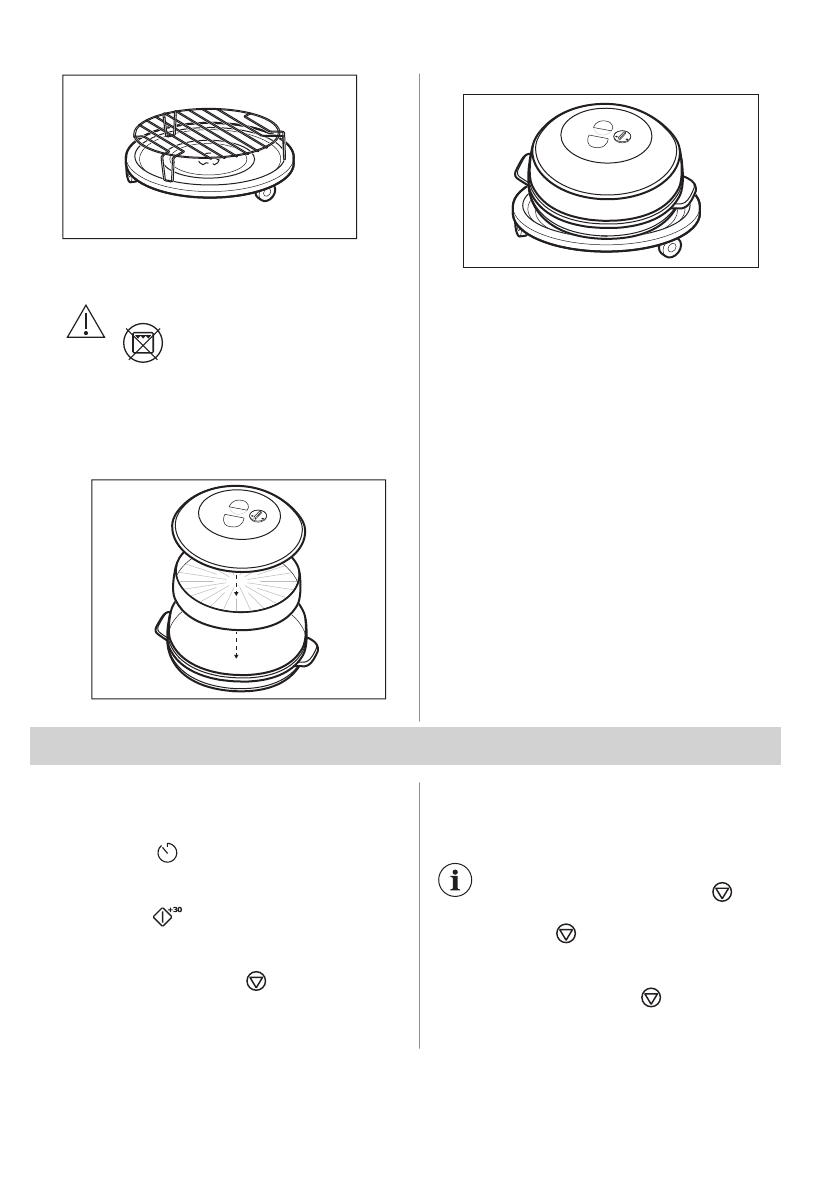 +30