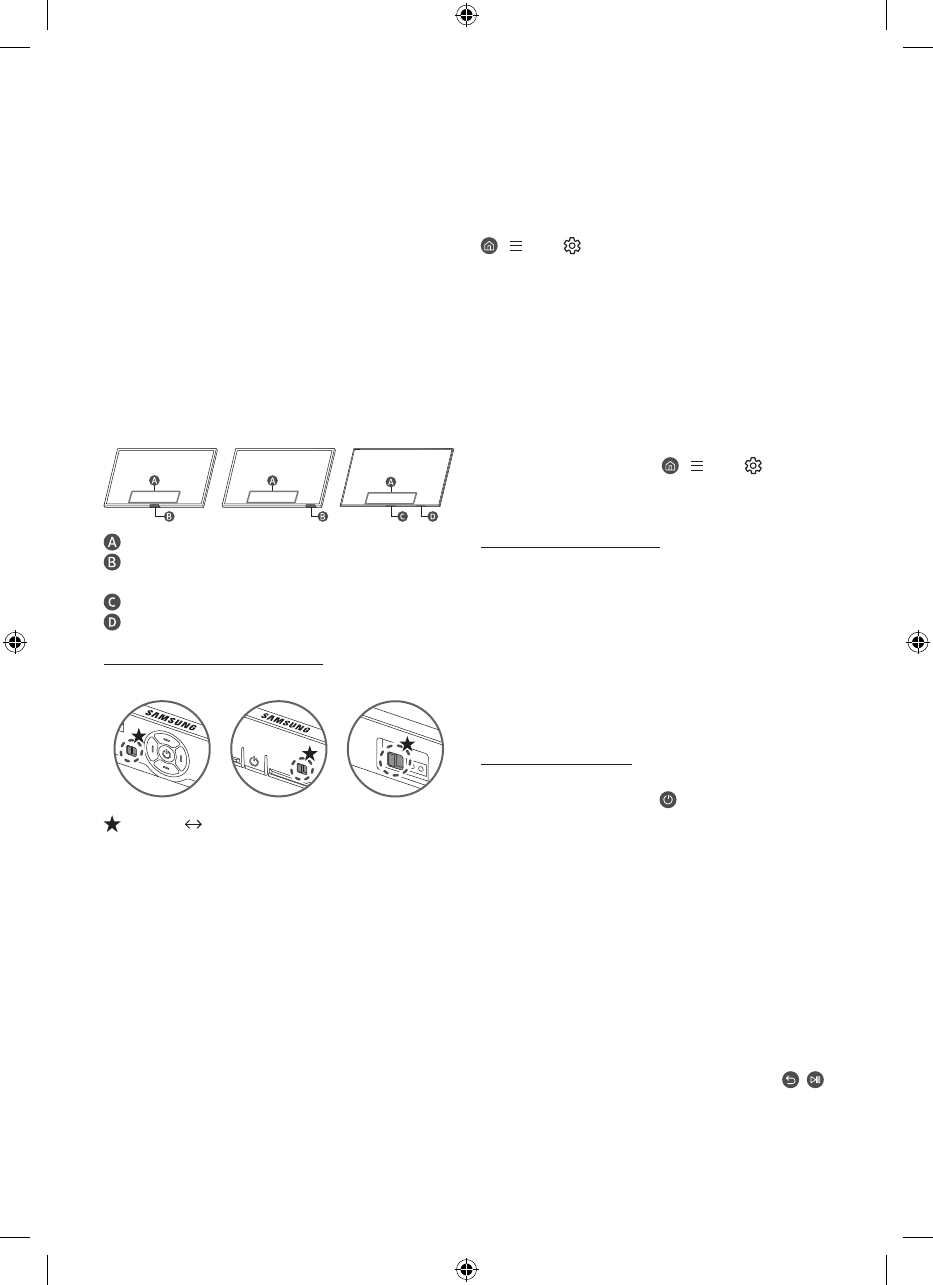 SAMSUNG

SAMSUNG