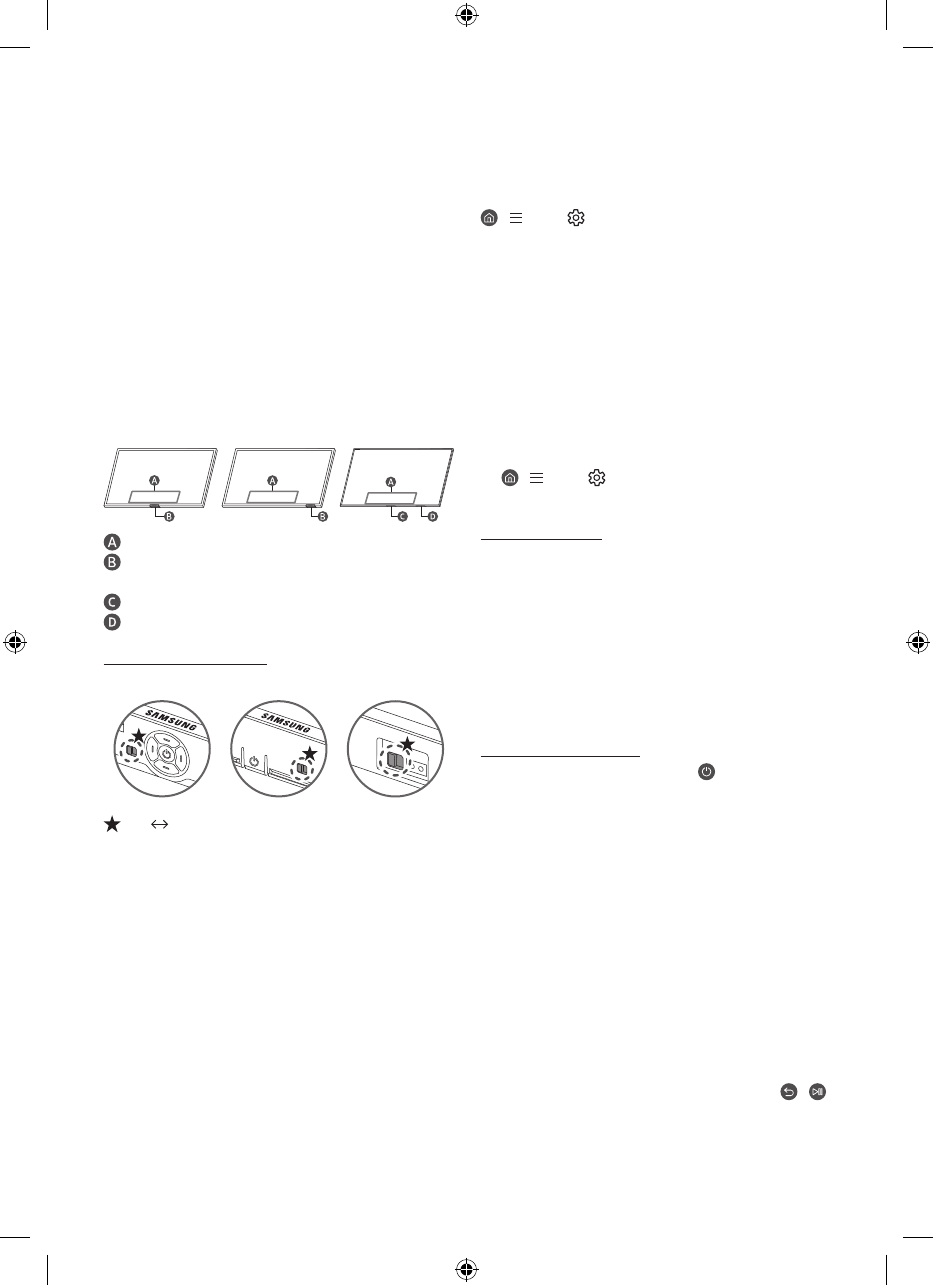 SAMSUNG

SAMSUNG