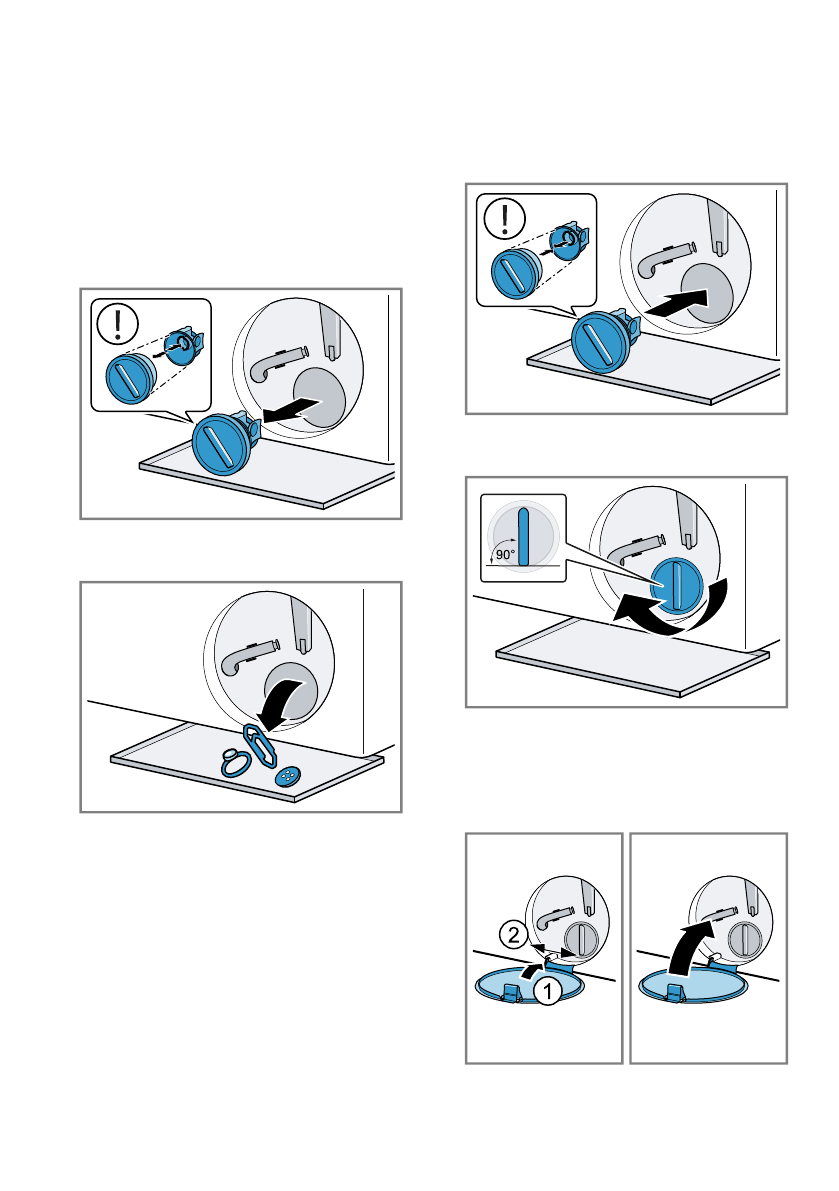 90°

2

1