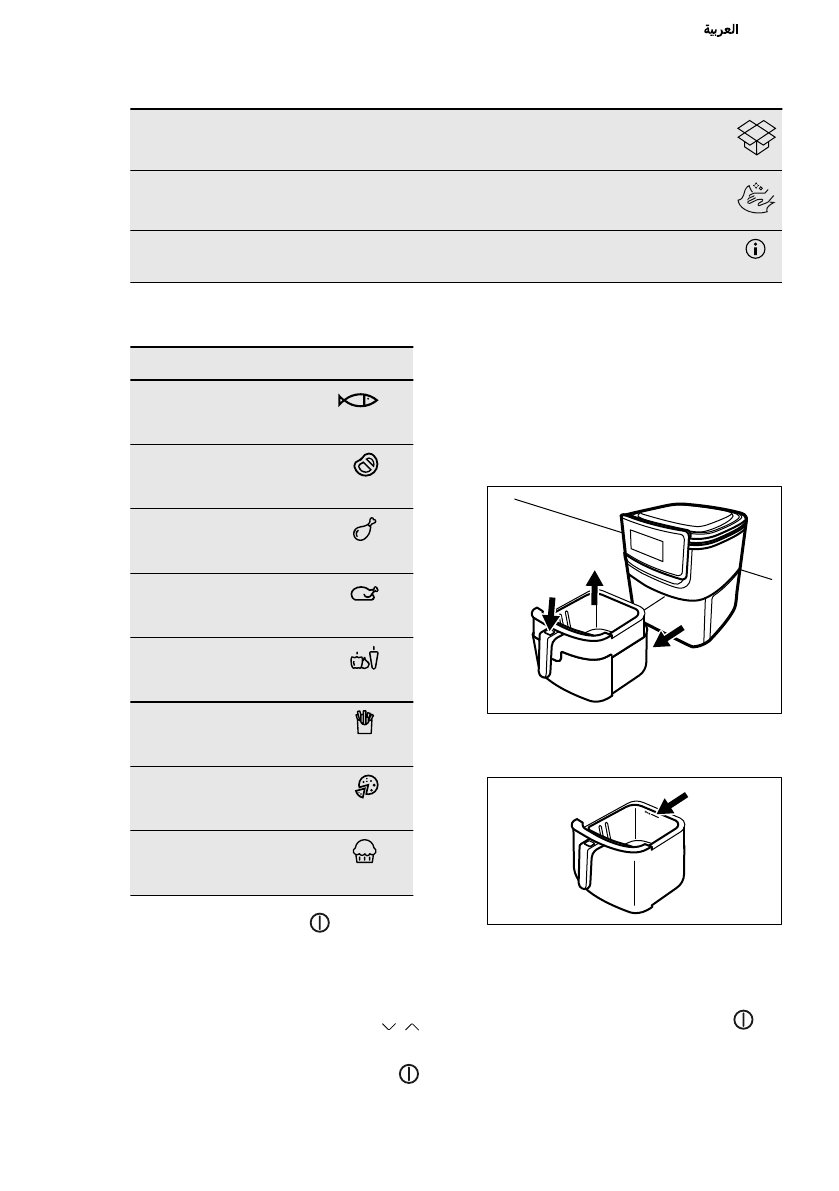 العربية