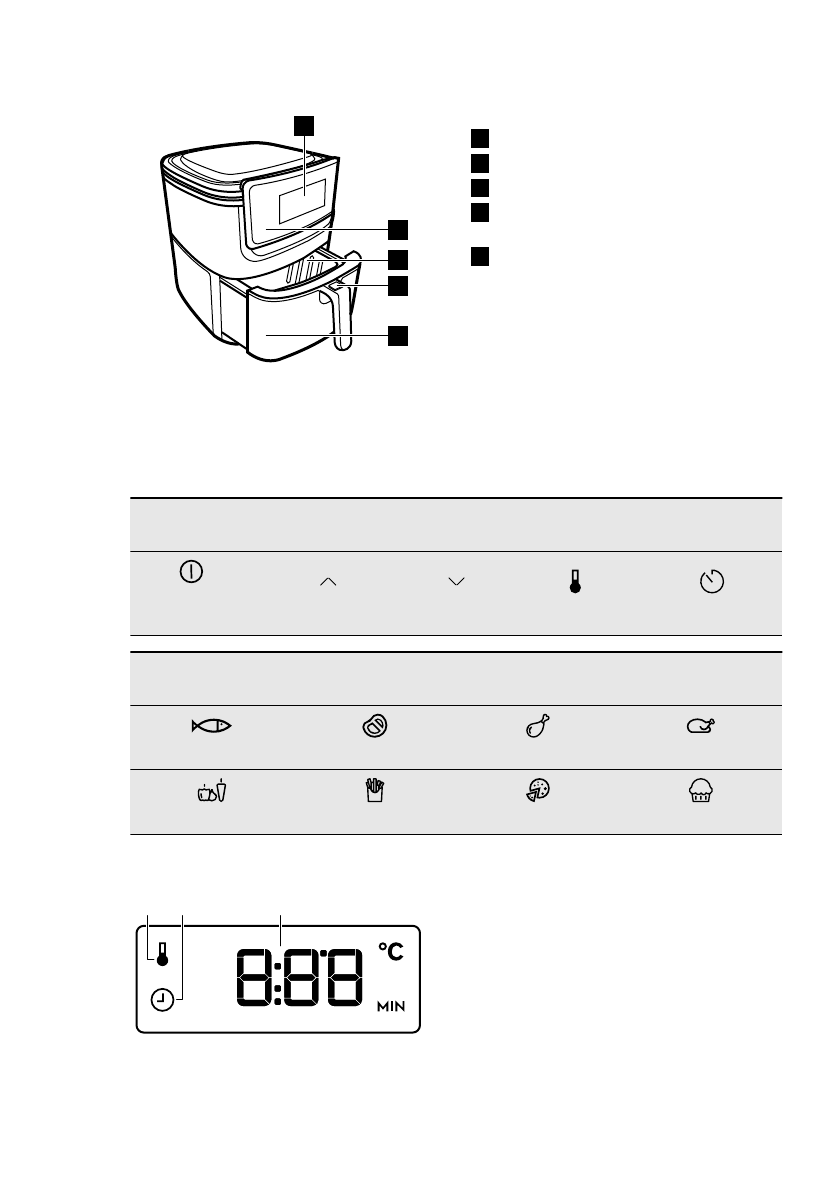 8:88 °C

MIN