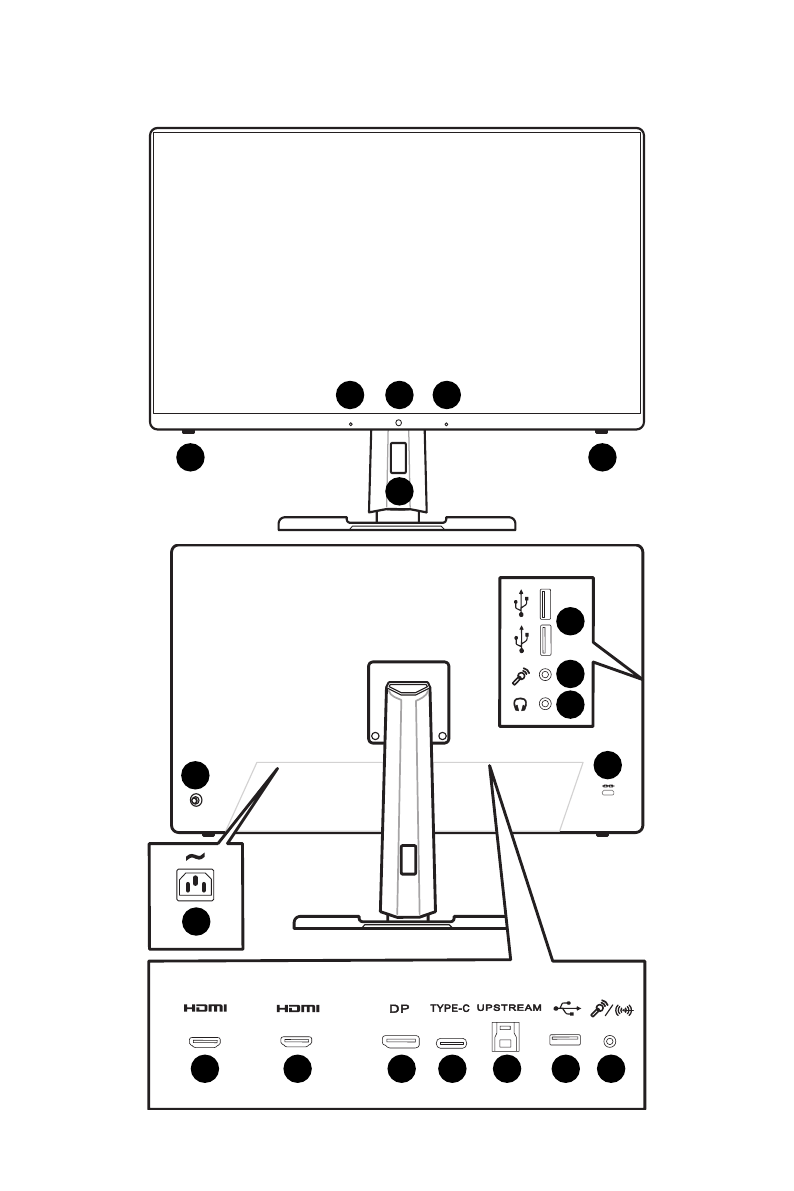 HDMI HDMI DP TYPE-C UPSTREAM