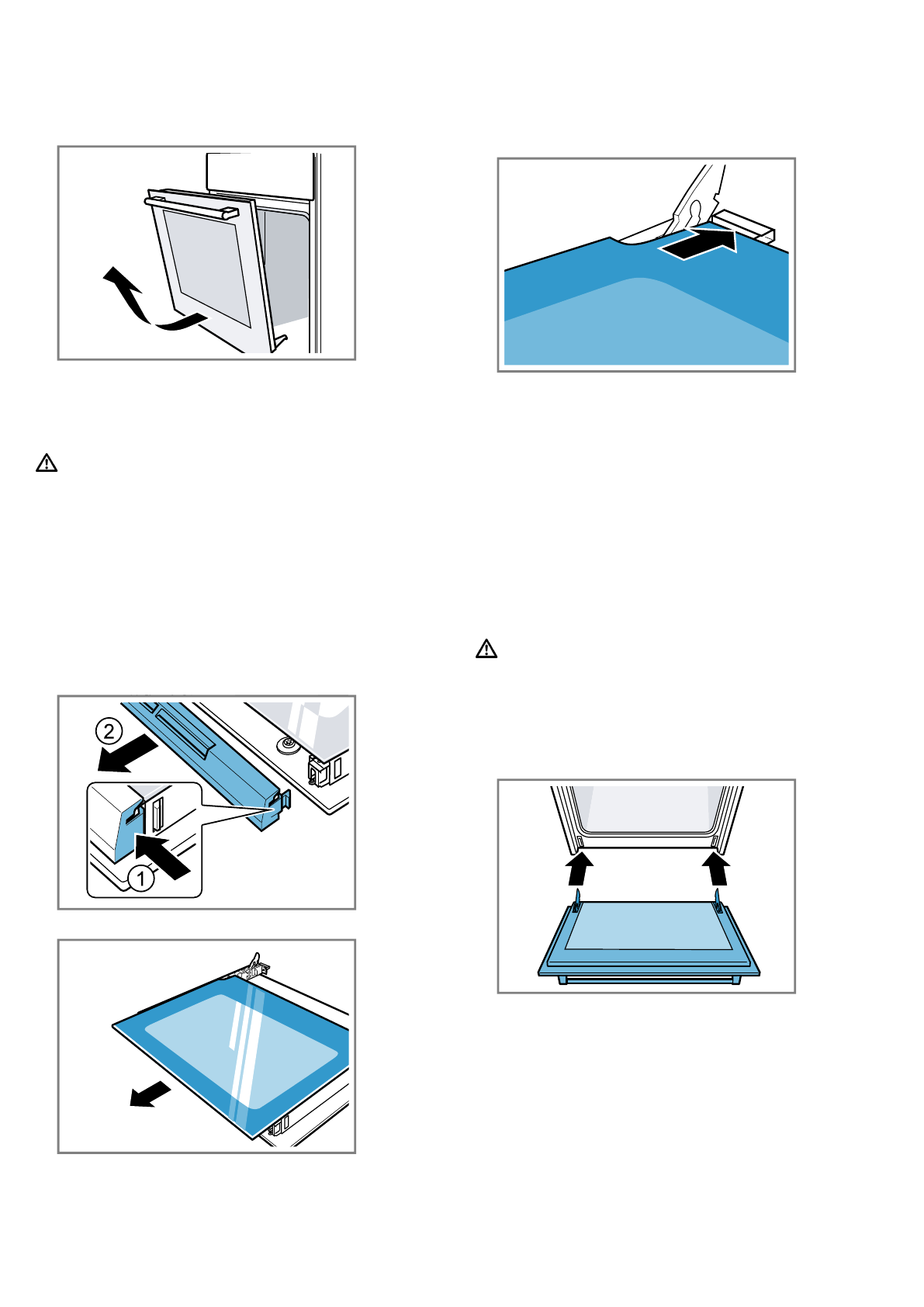 ②

①