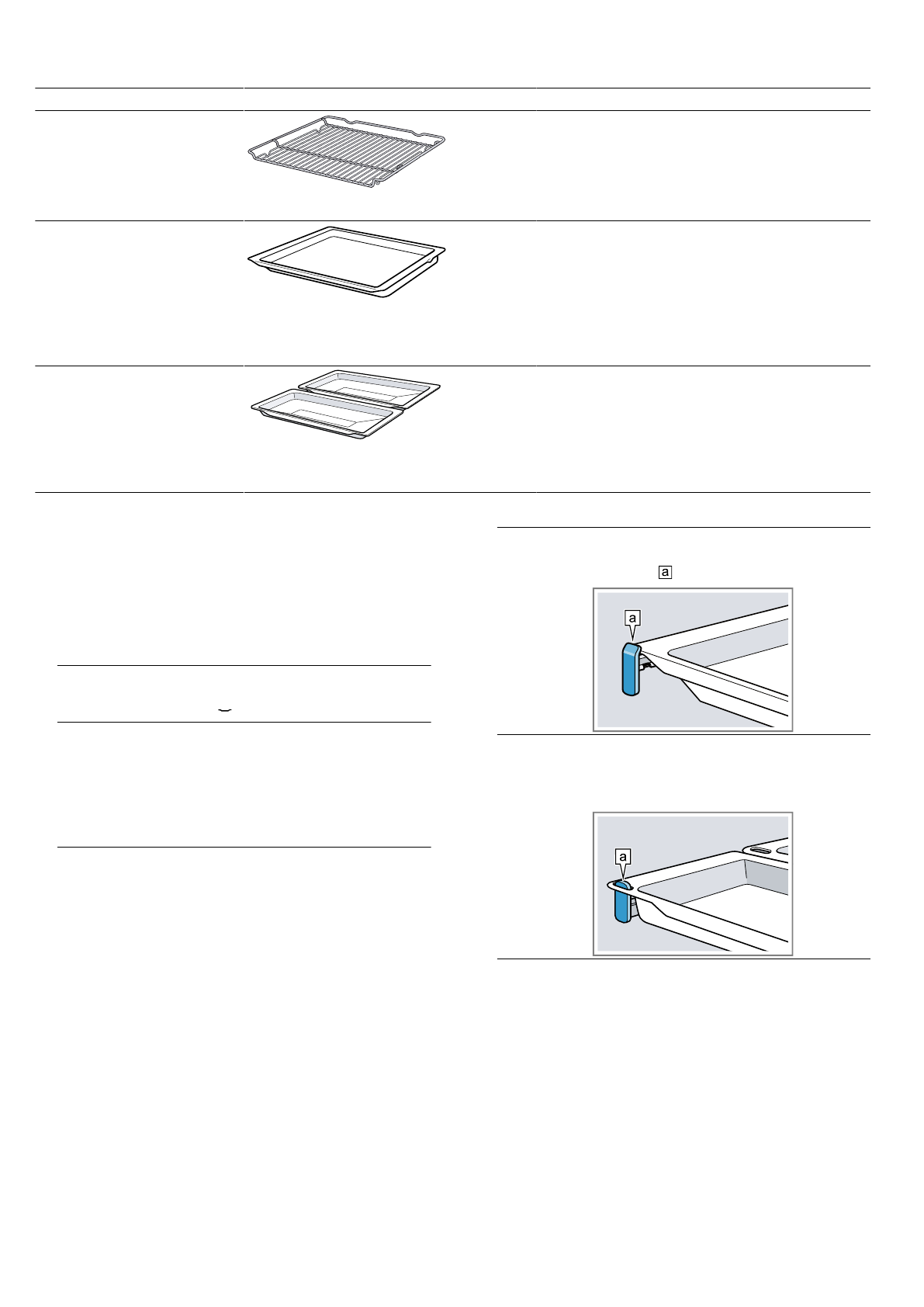 a

a

a