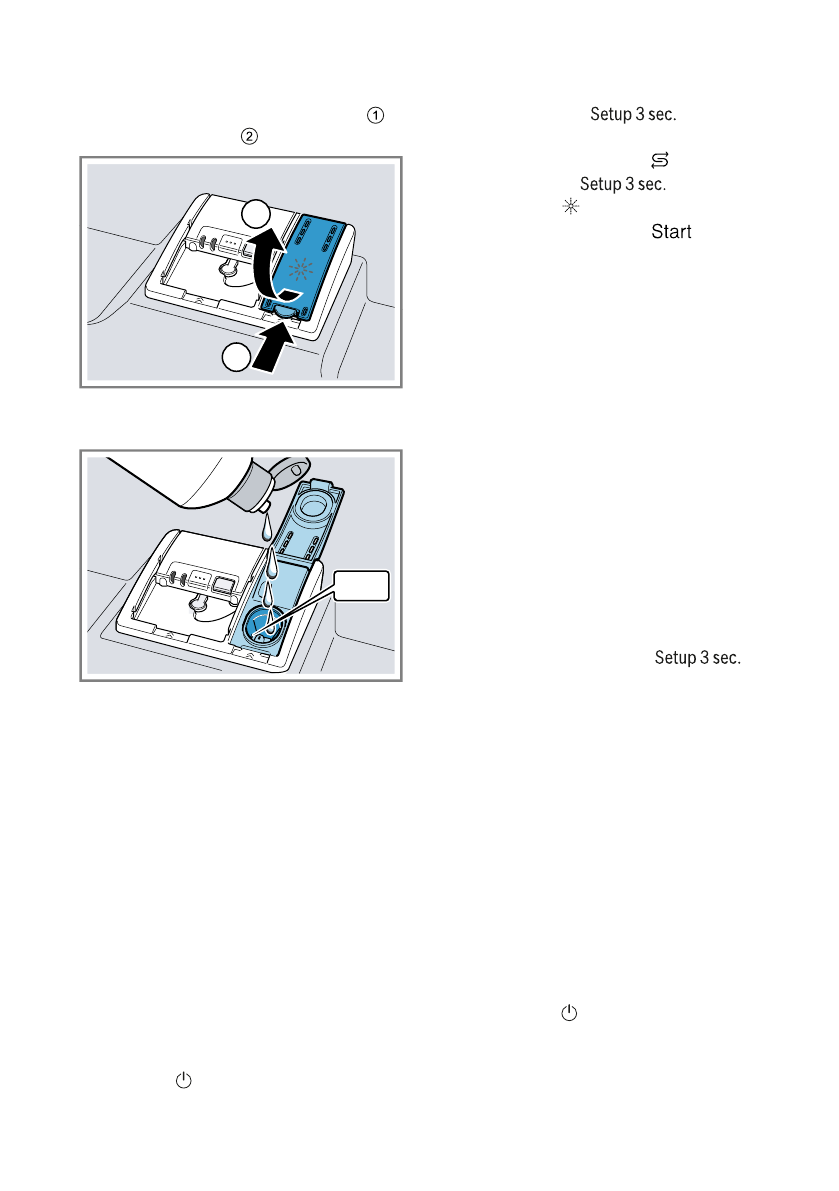 ①
②

Setup 3 sec.

Setup 3 sec.

Start

Setup 3 sec.