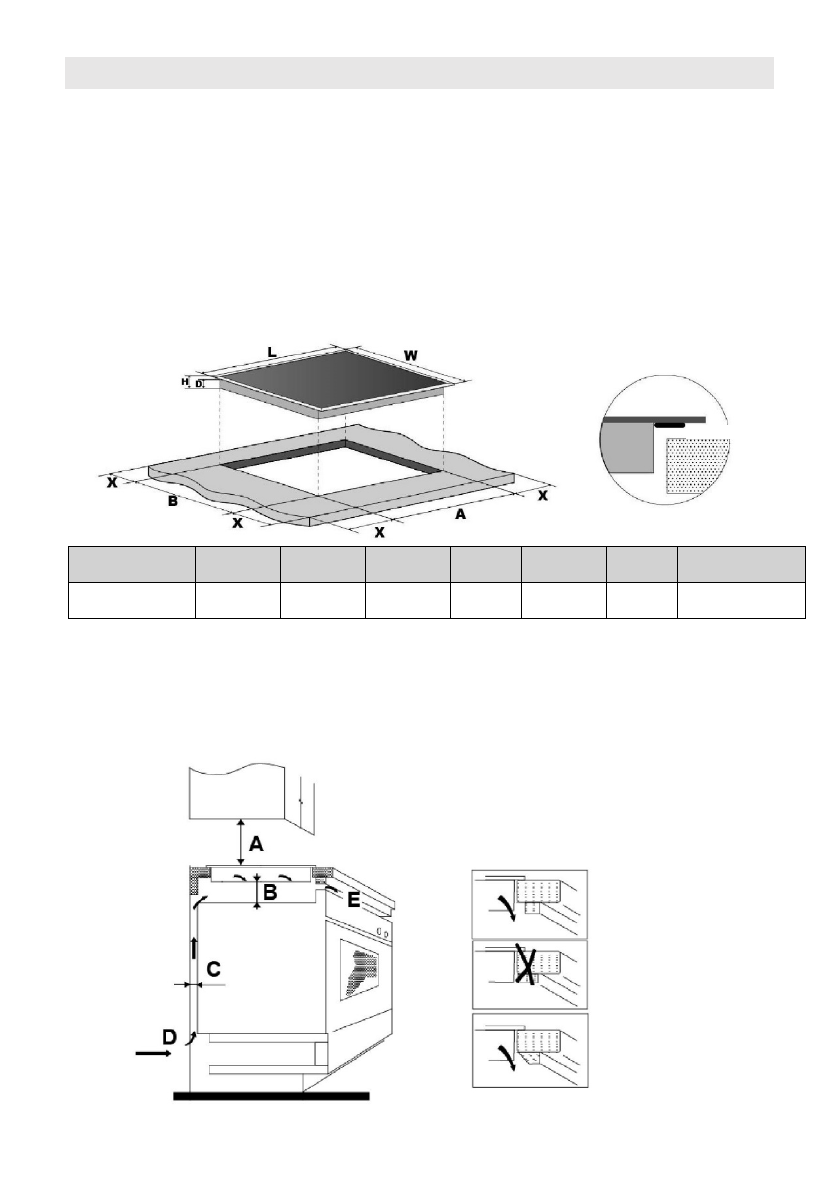 L

W

H

D

X

B

X

X

A

X

A

B

E

C

D