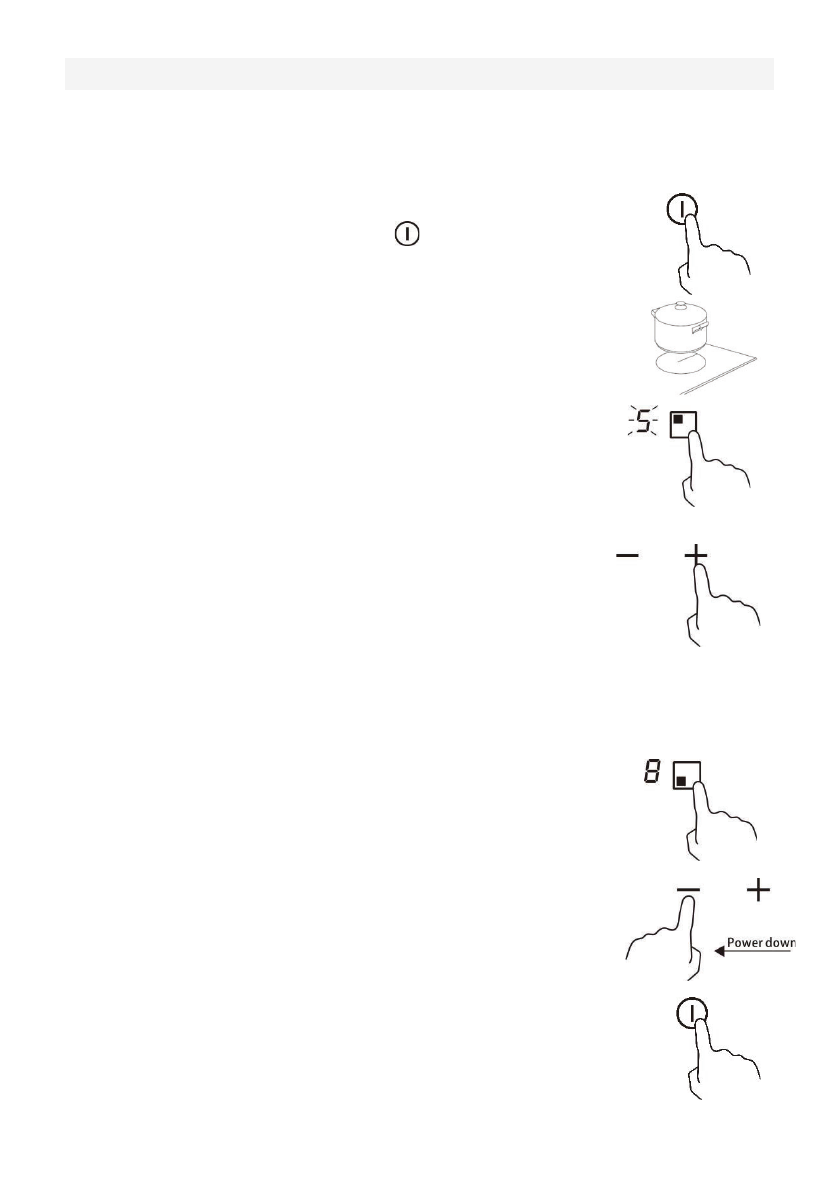 5

8

Power down