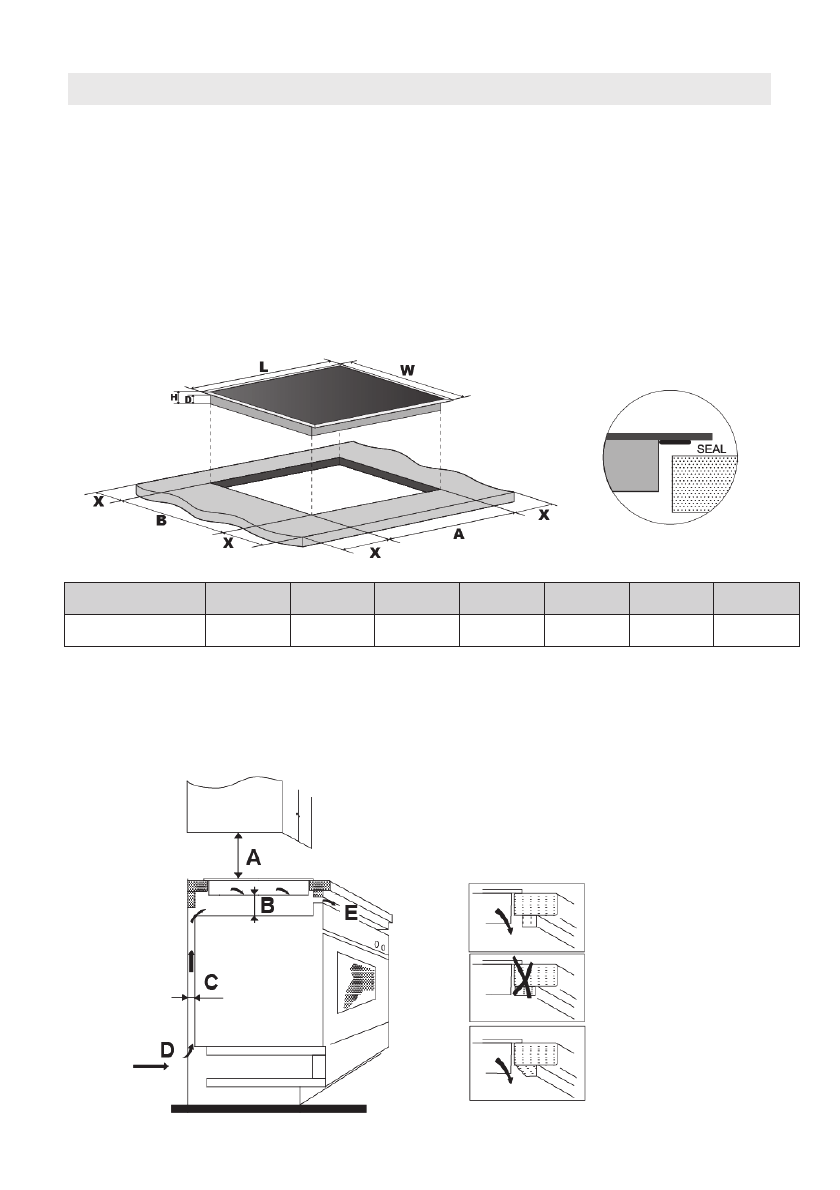 L

W

H

D

SEAL

X

B

X

X

A

X

A

B

E

C

D