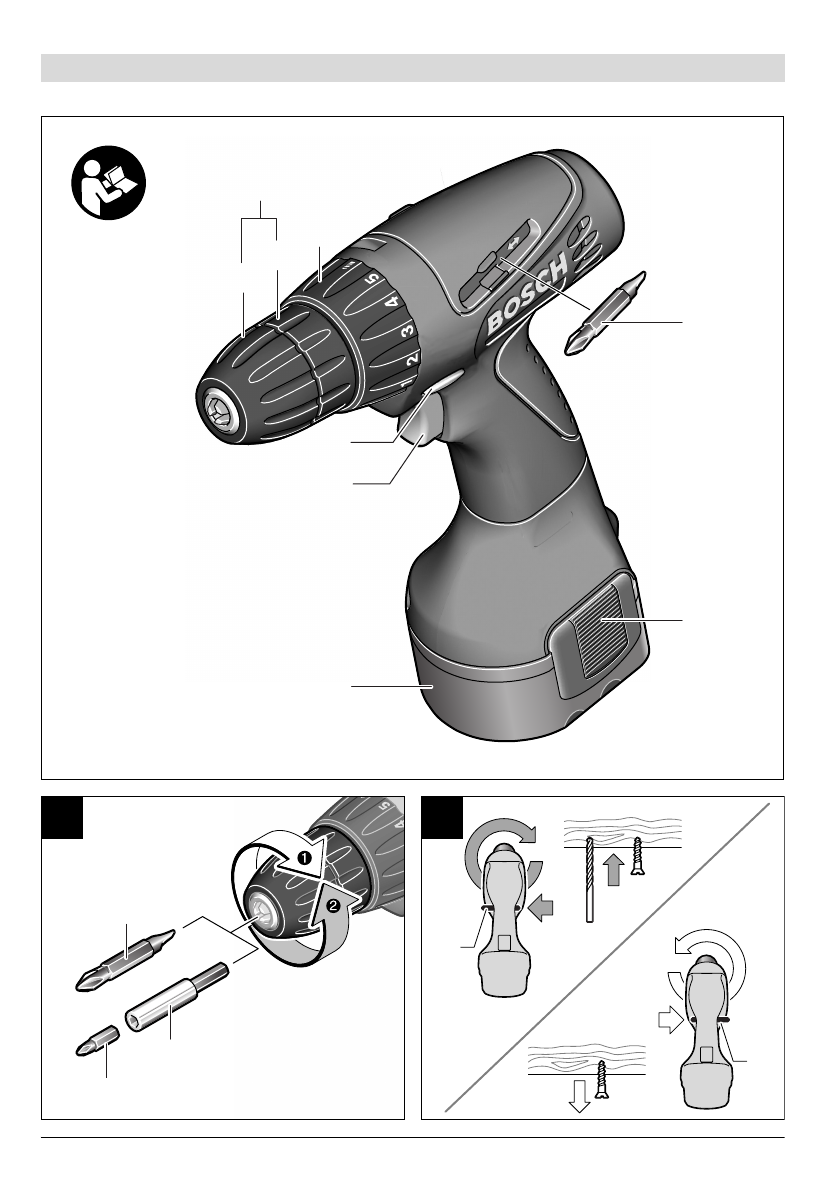 BOSCH

5
4
3
2
1

1
2