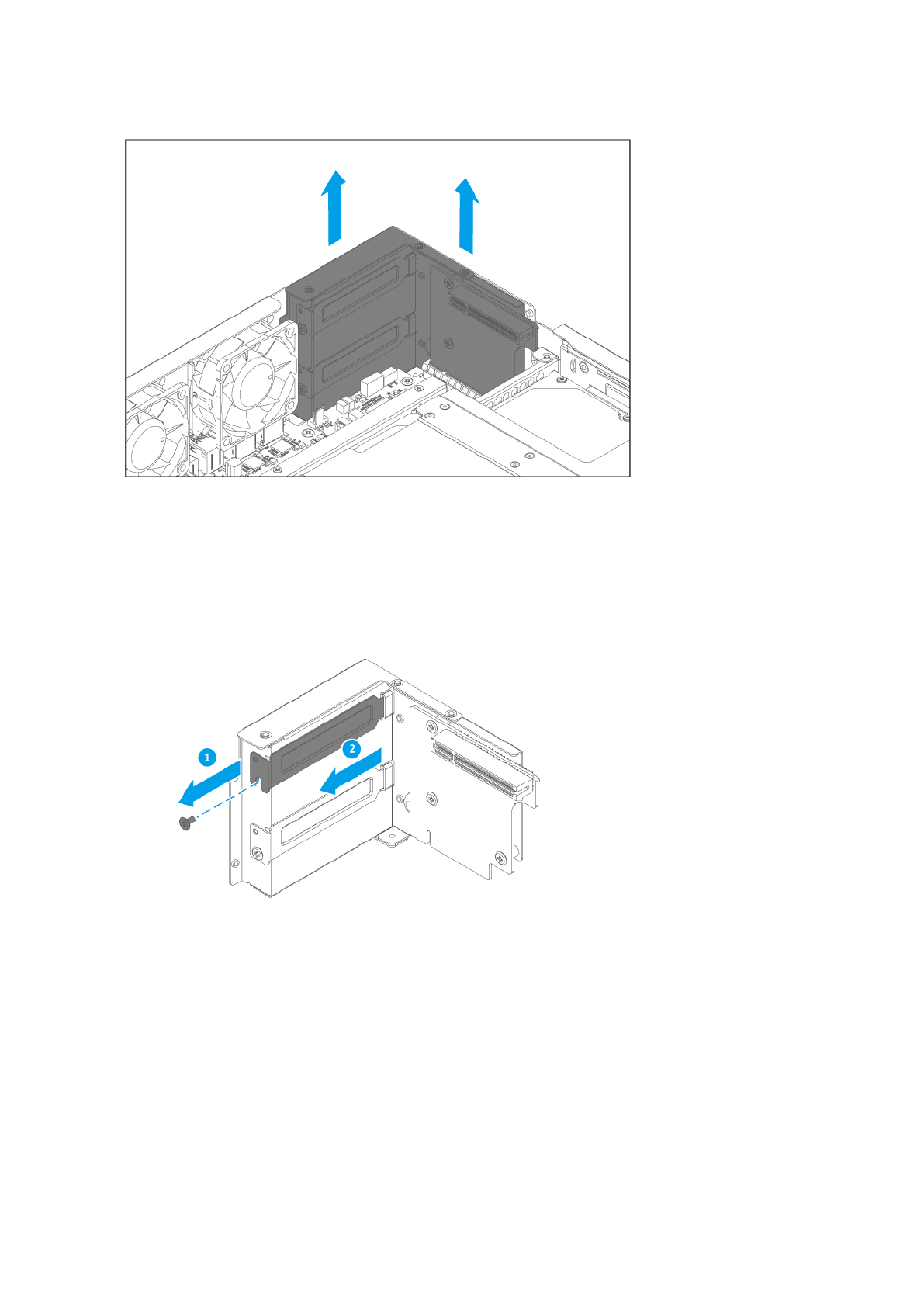 1

2