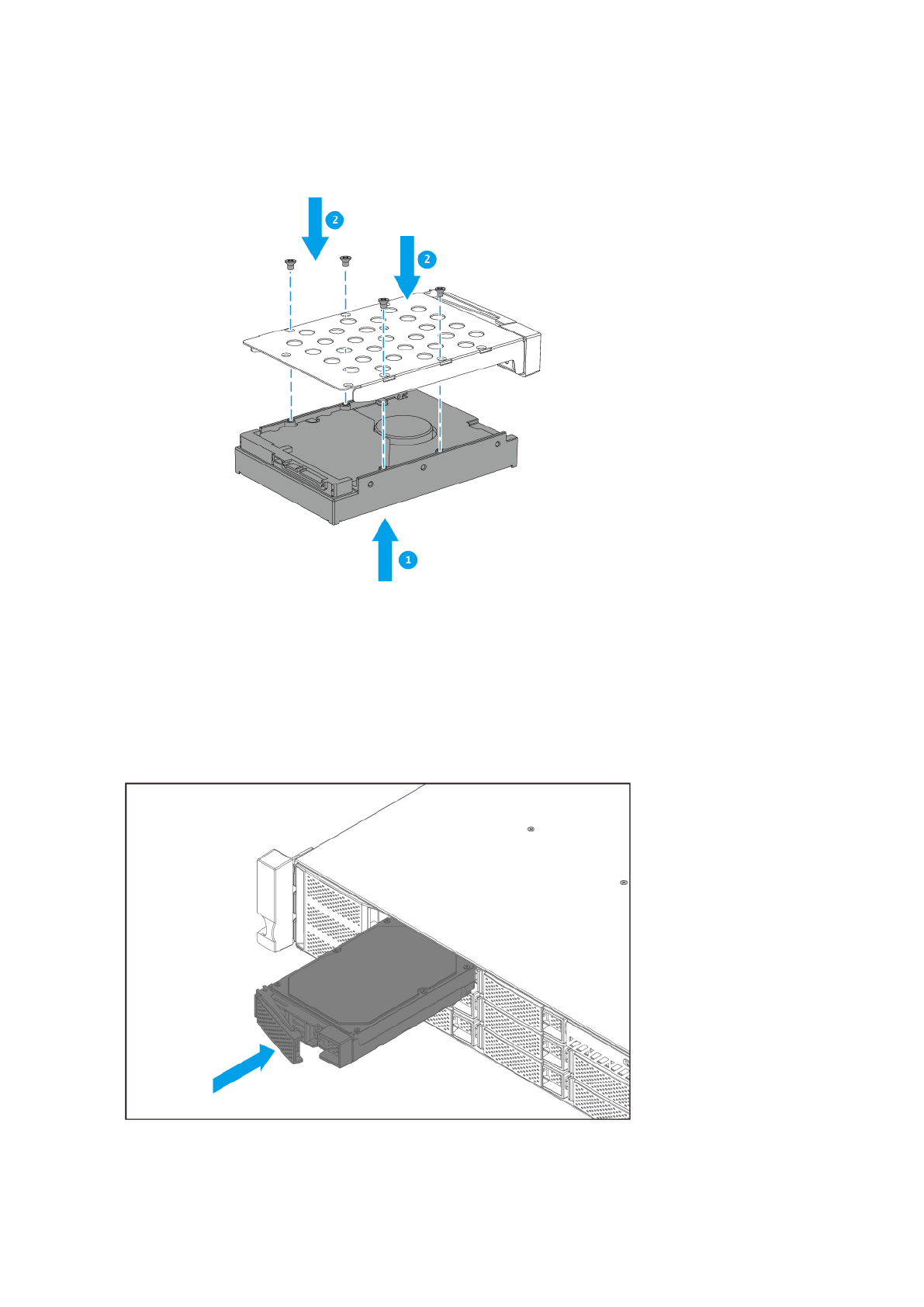 2
2
1