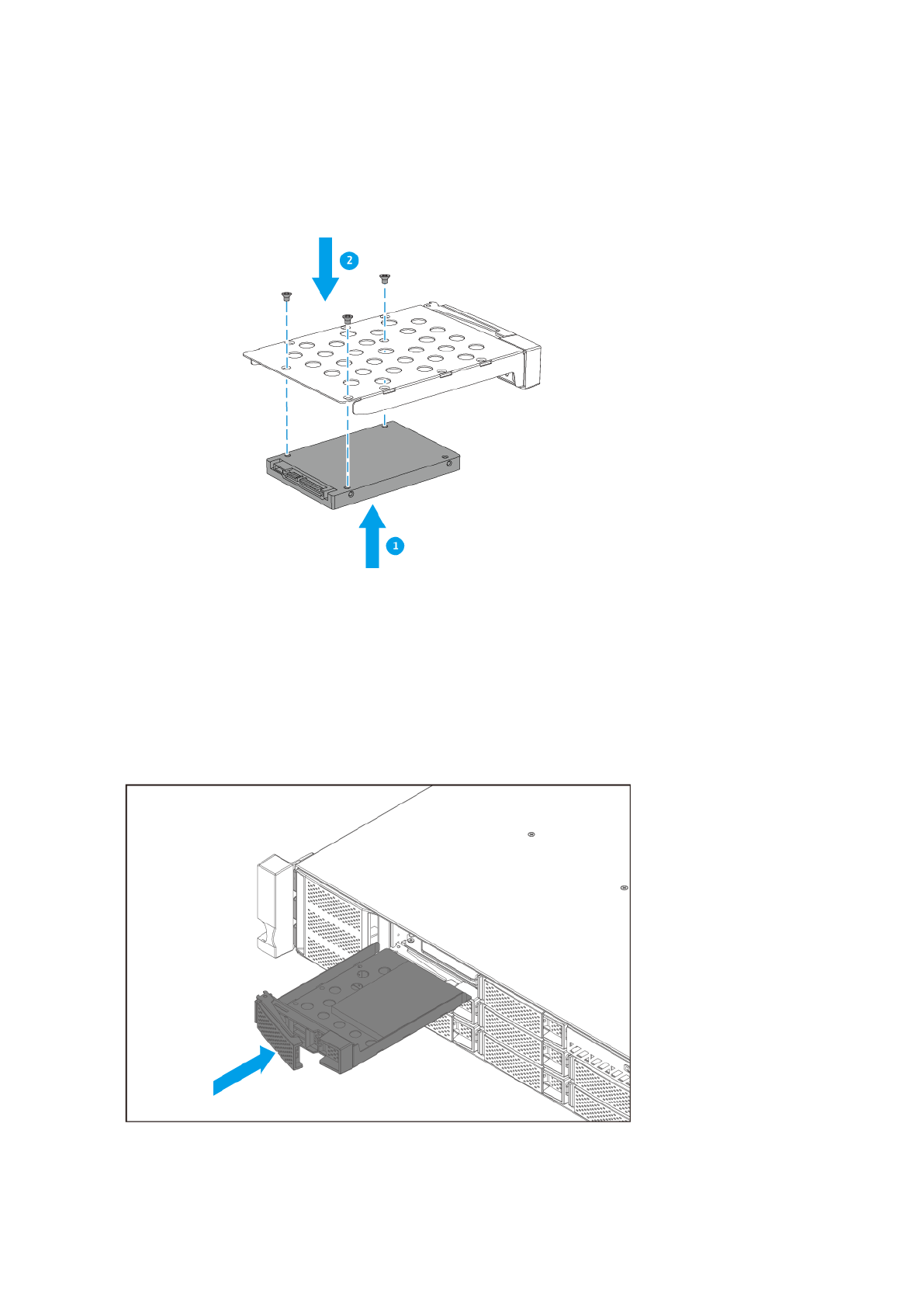 2

1