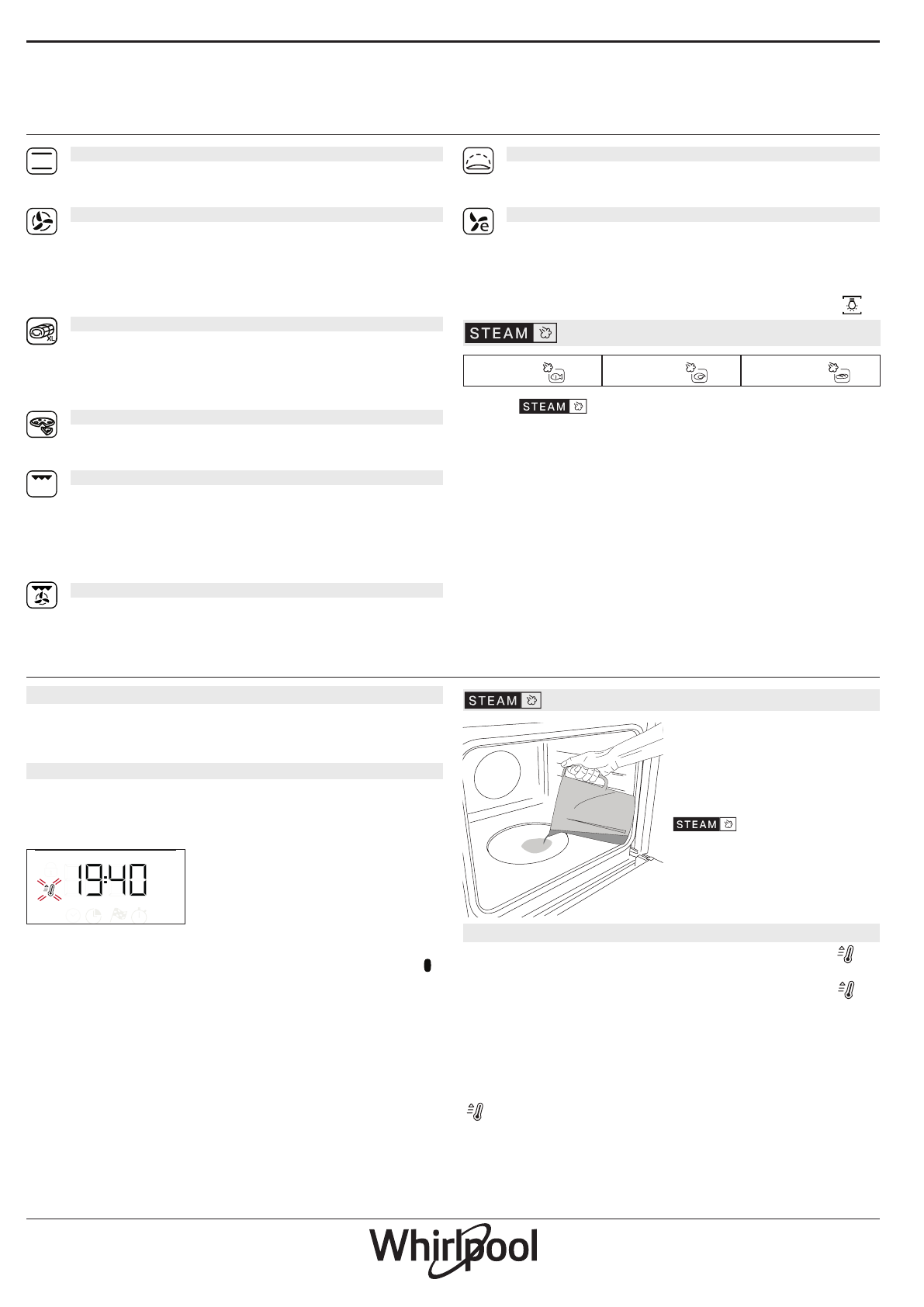 STEAM

STEAM

STEAM

STEAM

19:40

Whirlpool