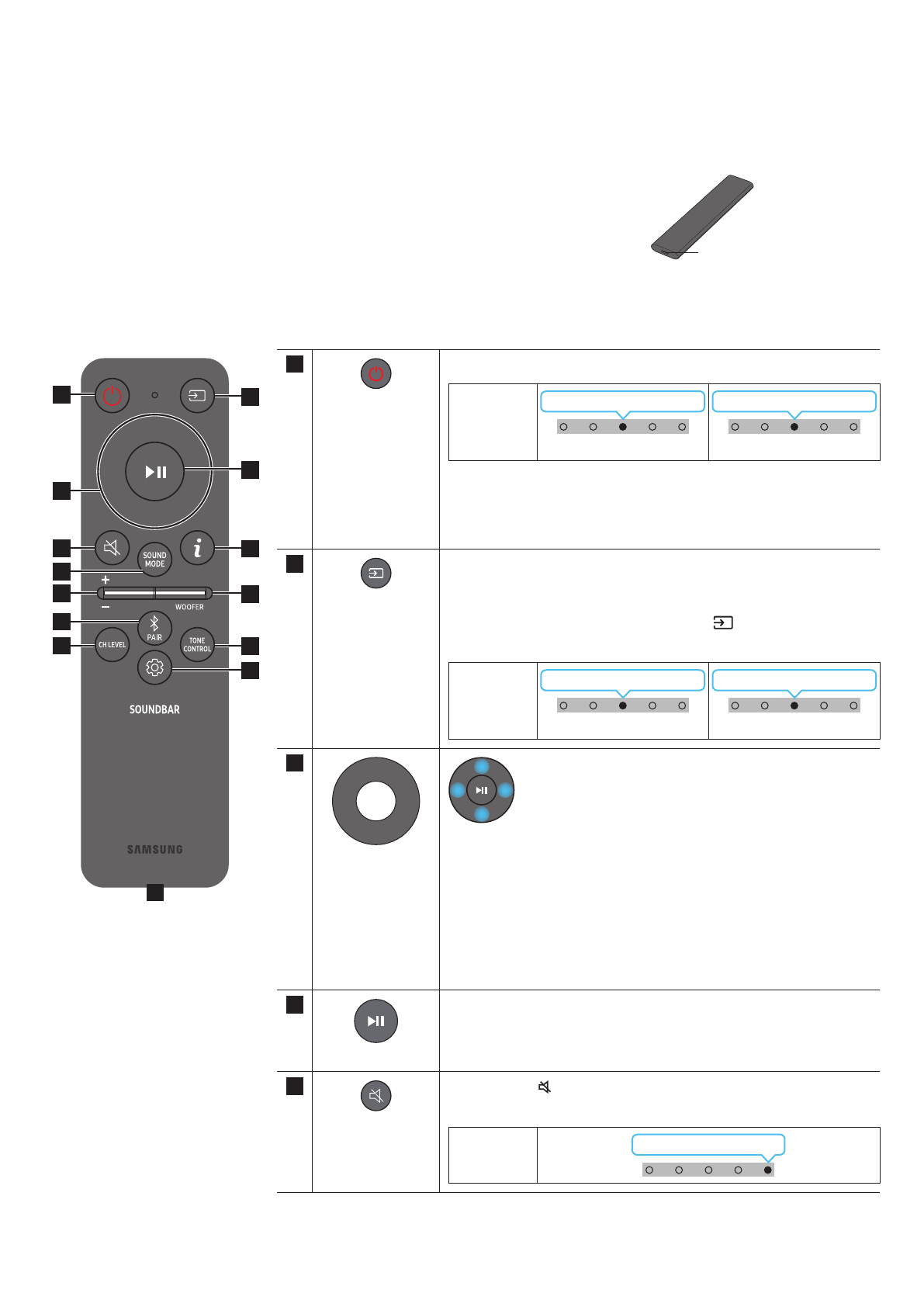 SOUND MODE

+

−

WOOFER

PAIR

CH LEVEL

TONE CONTROL

SOUNDBAR

SAMSUNG