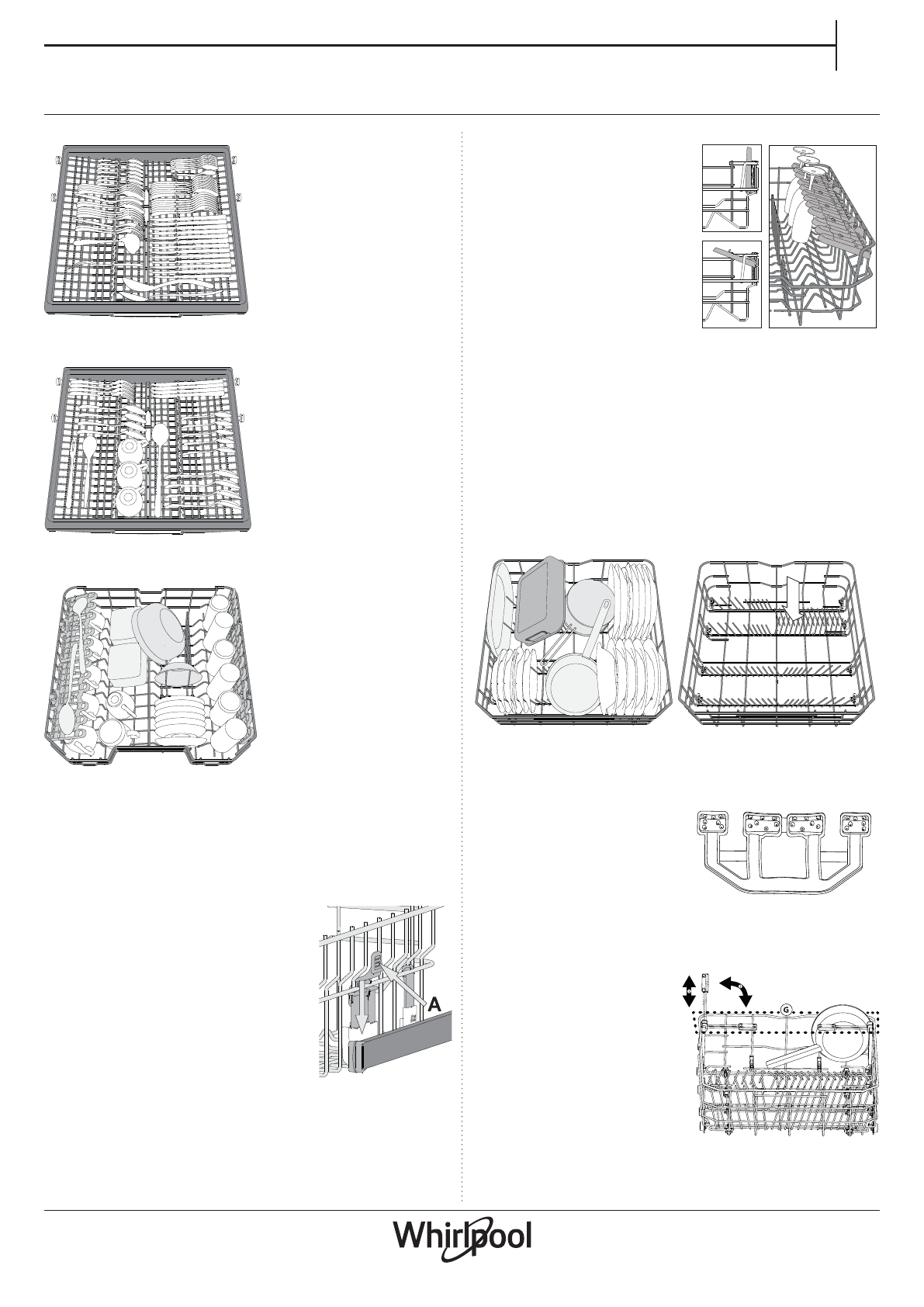 A

G

Whirlpool