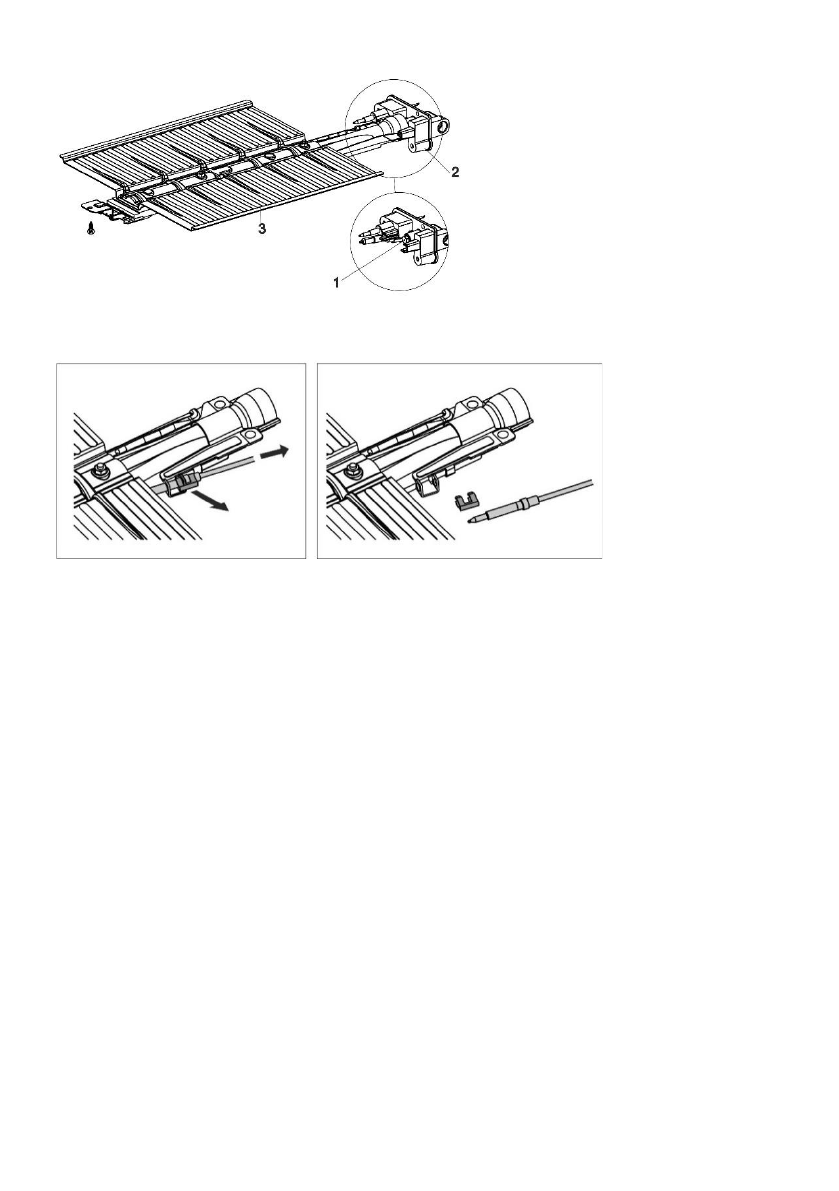 2

3

1