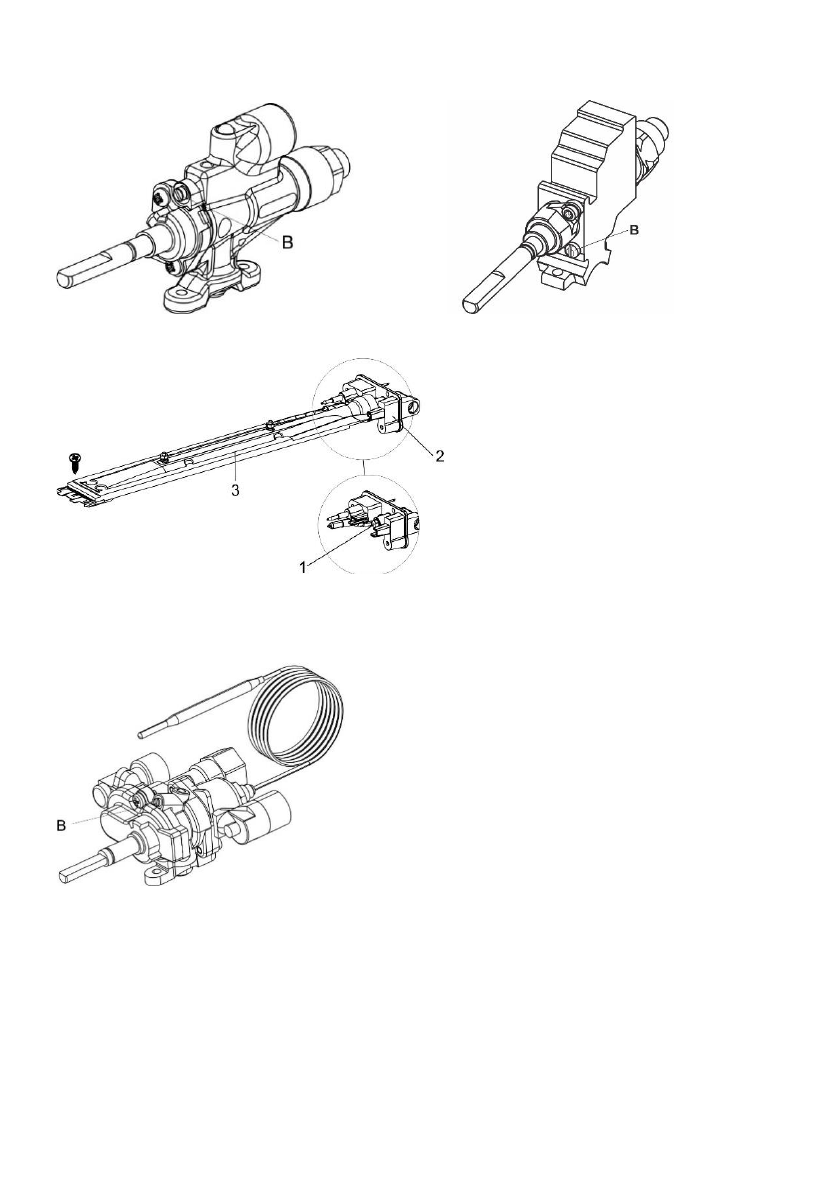 B

B

2

3

1

B