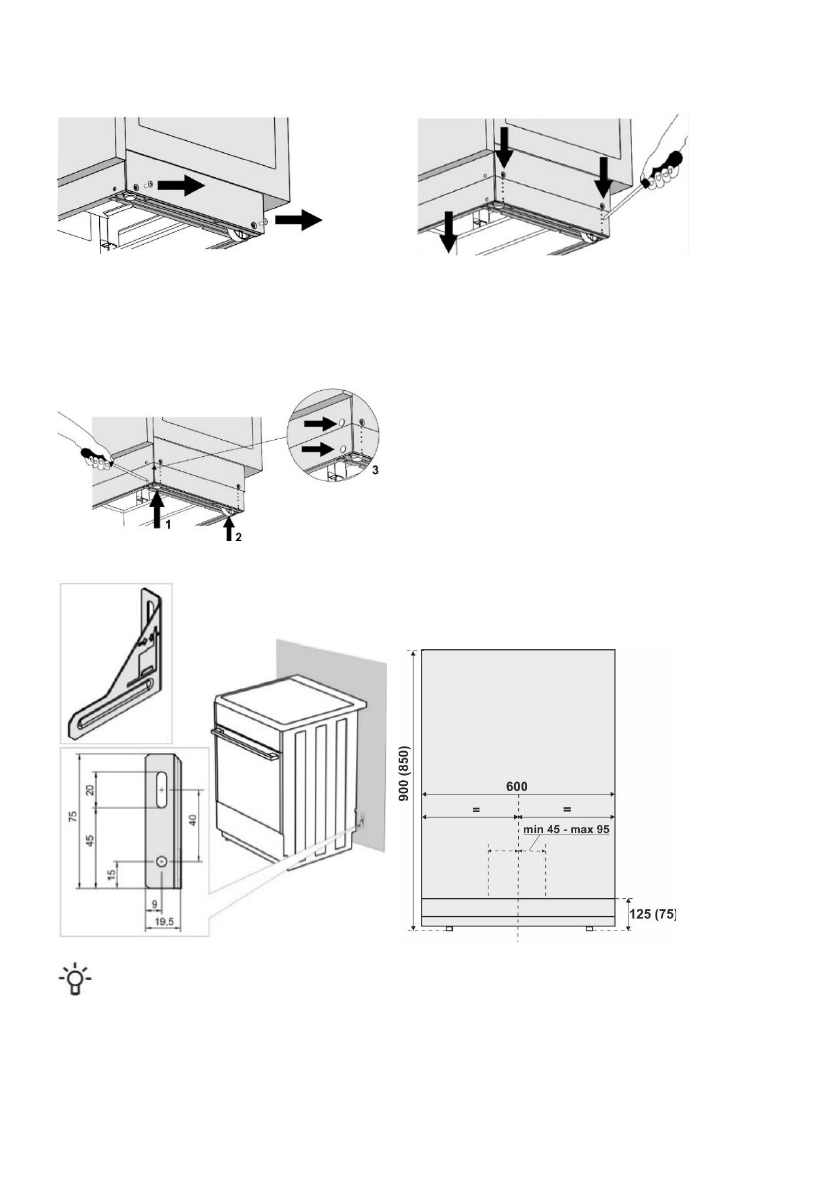 3

1

2

75

20

45

15

40

9

19,5

900 (850)

600

=

=

min 45 - max 95

125 (75)