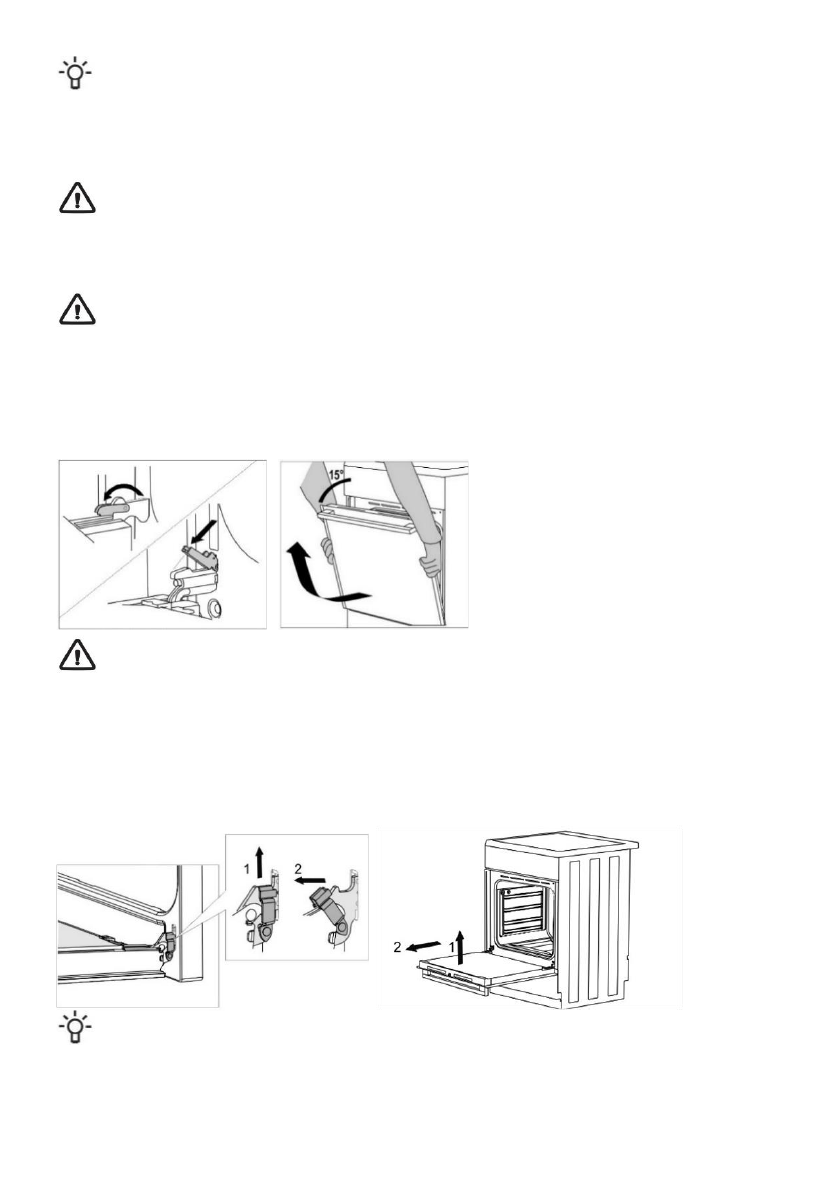 15°

1

2

2

1