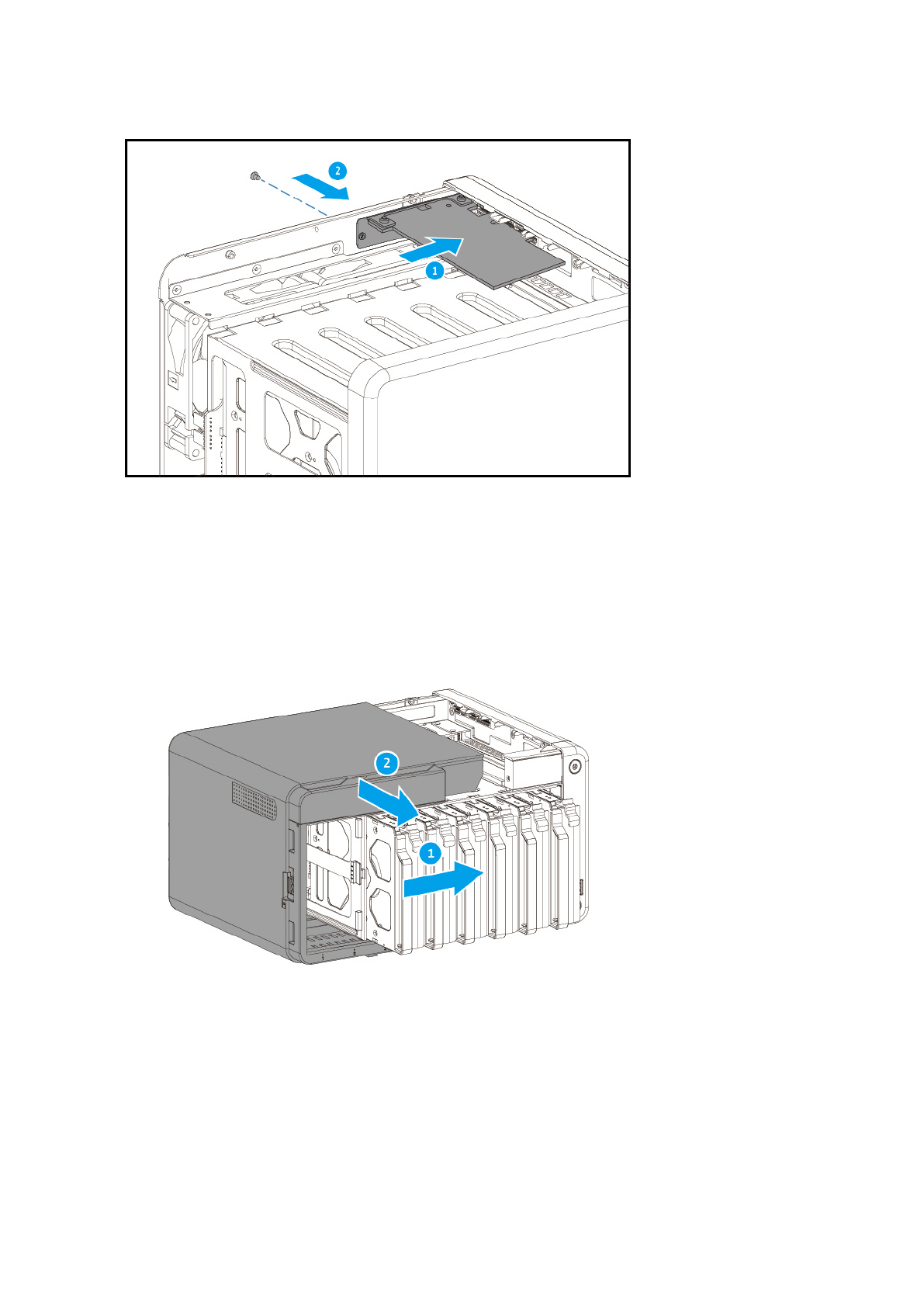 2
1
2
1