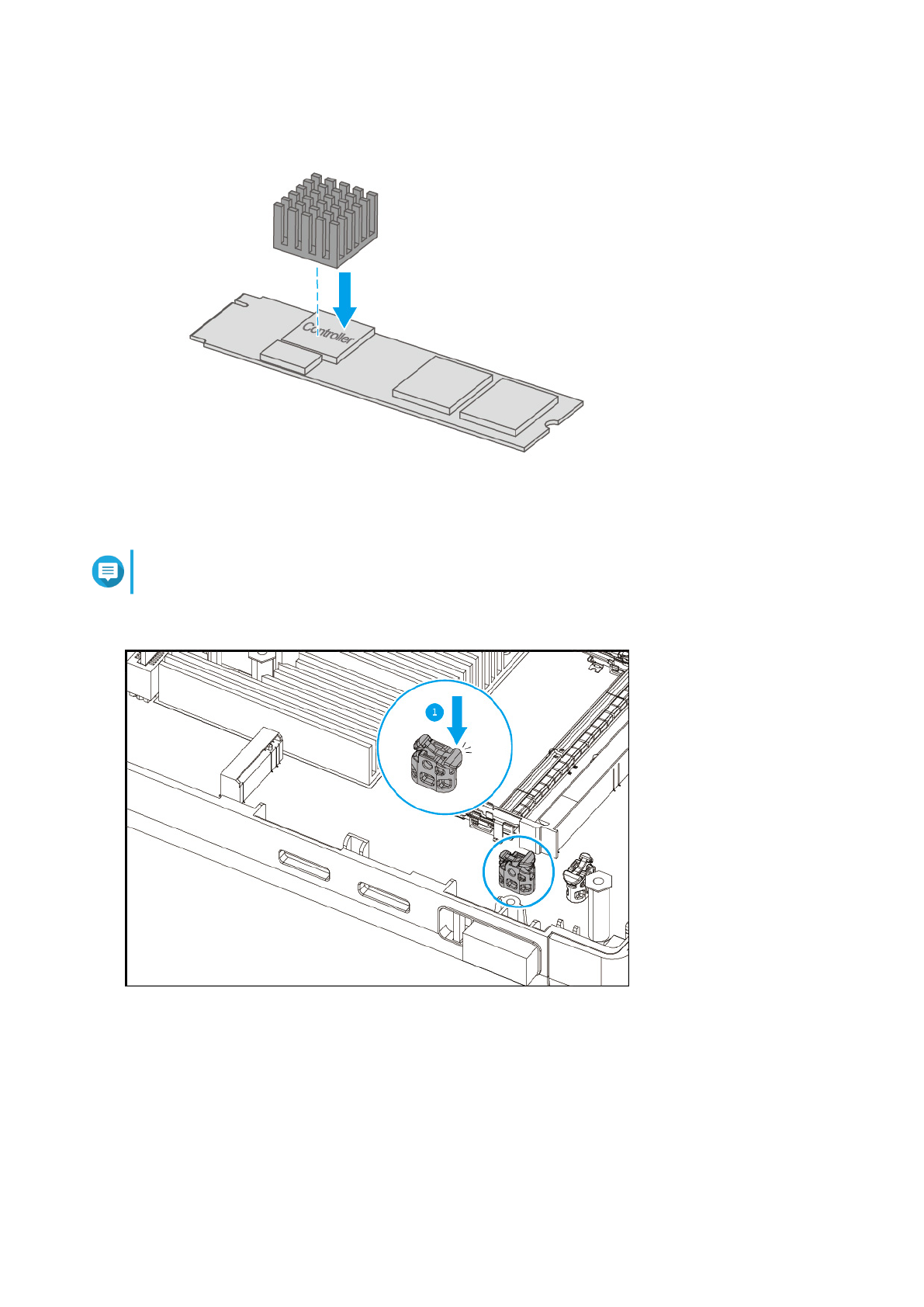 Controller

1