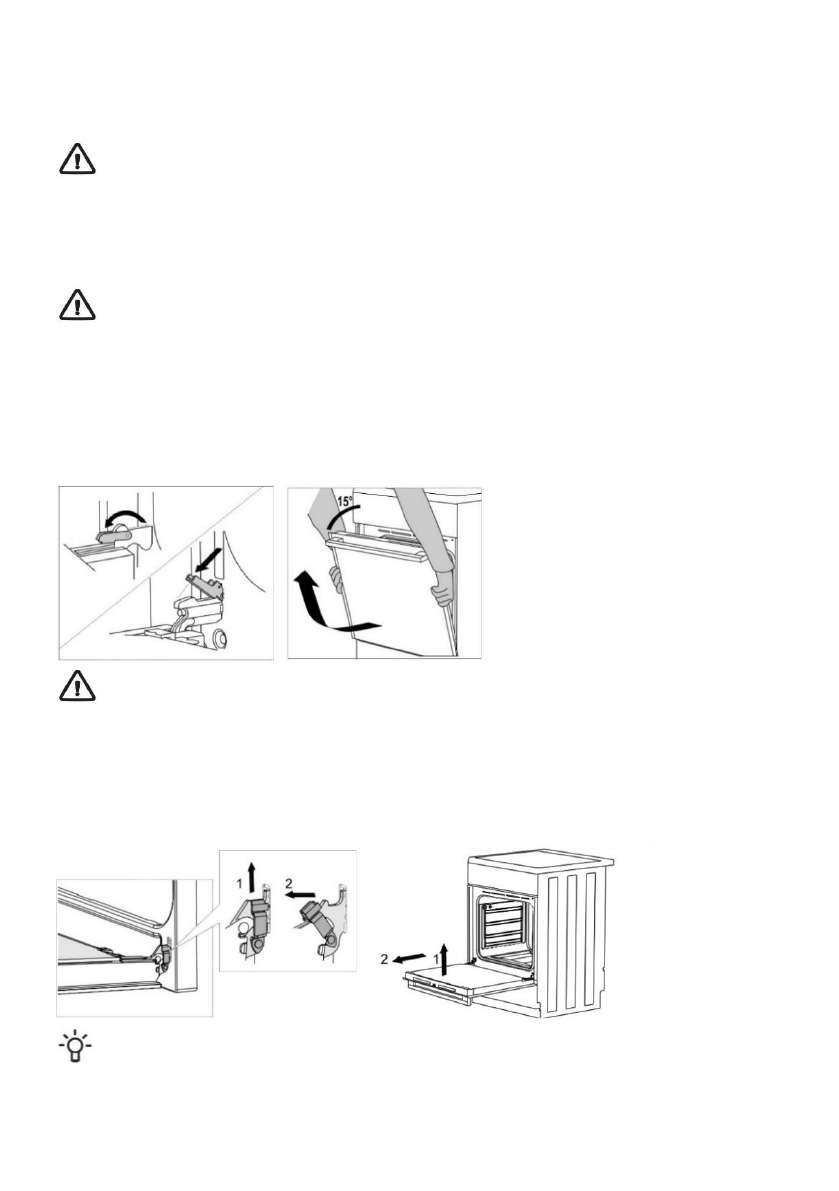 15°

1

2

2

1