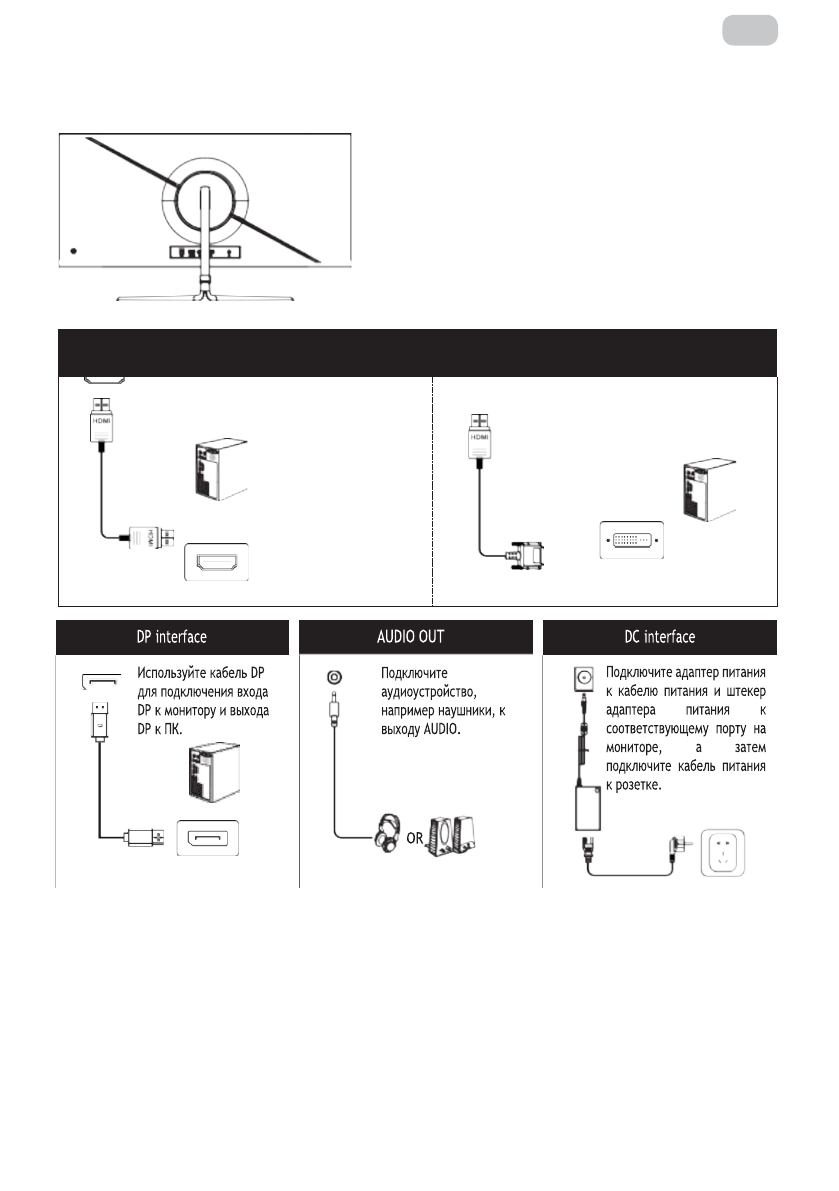 HDMI

HDMI

HDMI

DP interface

Используйте кабель DP для подключения входа DP к монитору и выхода DP к ПК.

AUDIO OUT

Подключите аудиоустройство, например наушники, к выходу AUDIO.

OR

DC interface

Подключите адаптер питания к кабелю питания и штекер адаптера питания к соответствующему порту на мониторе, а затем подключите кабель питания к розетке.