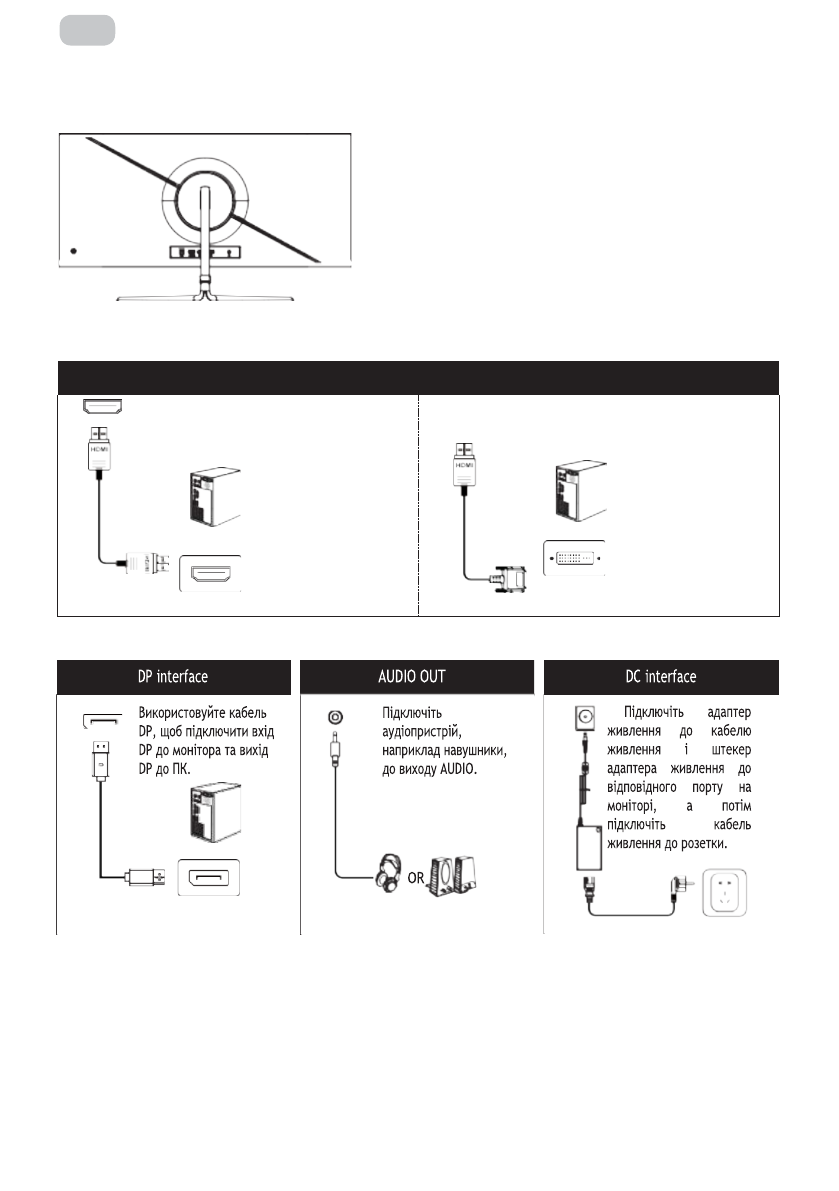 HDMI

HDMI

DP interface

Використовуйте кабель DP, щоб підключити вхід DP до монітора та вихід DP до ПК.

AUDIO OUT

Підключіть аудіопристрій, наприклад навушники, до виходу AUDIO.

OR

DC interface

Підключіть адаптер живлення до кабелю живлення і штекер адаптера живлення до відповідного порту на моніторі, а потім підключіть кабель живлення до розетки.