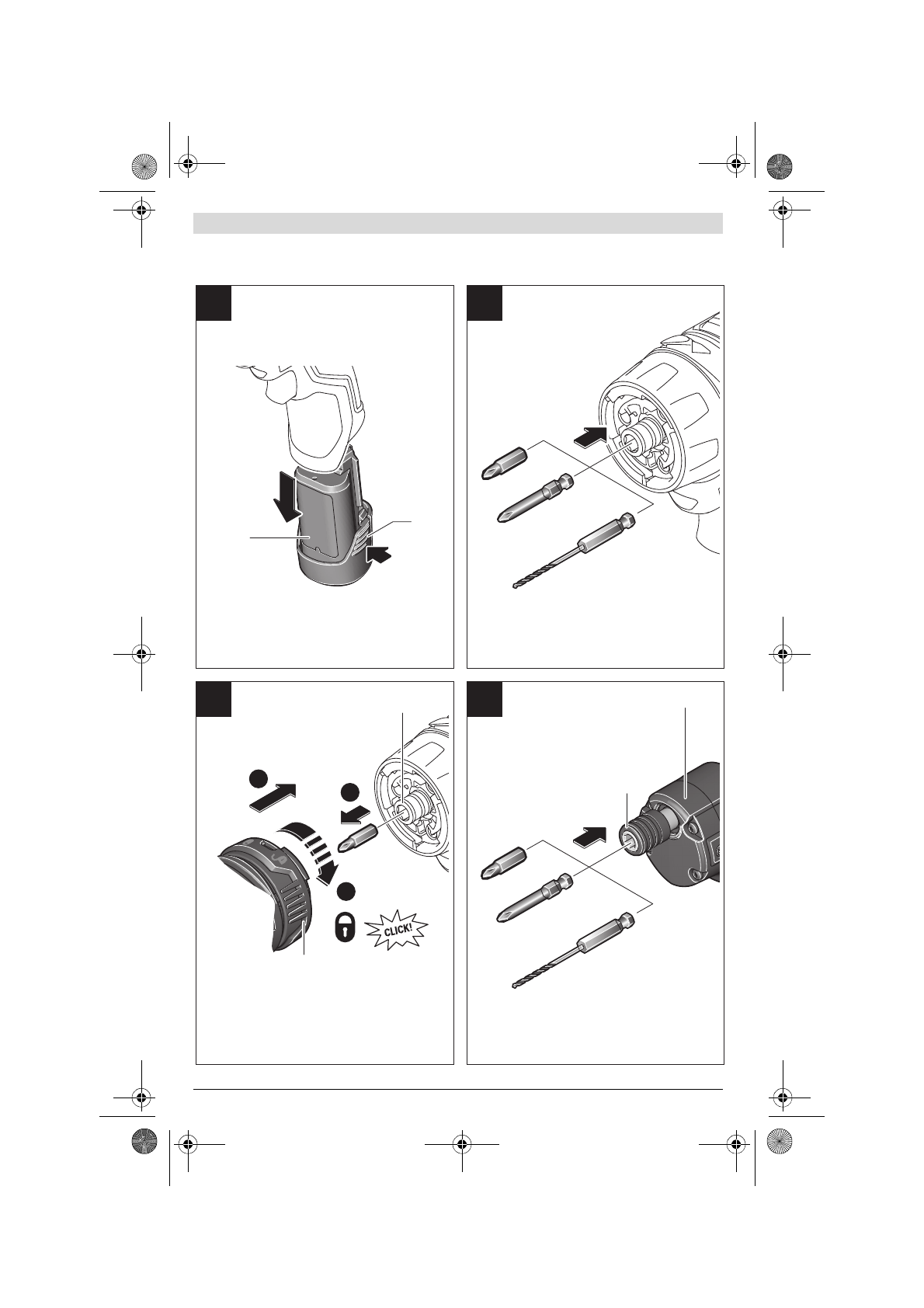 CLICK!