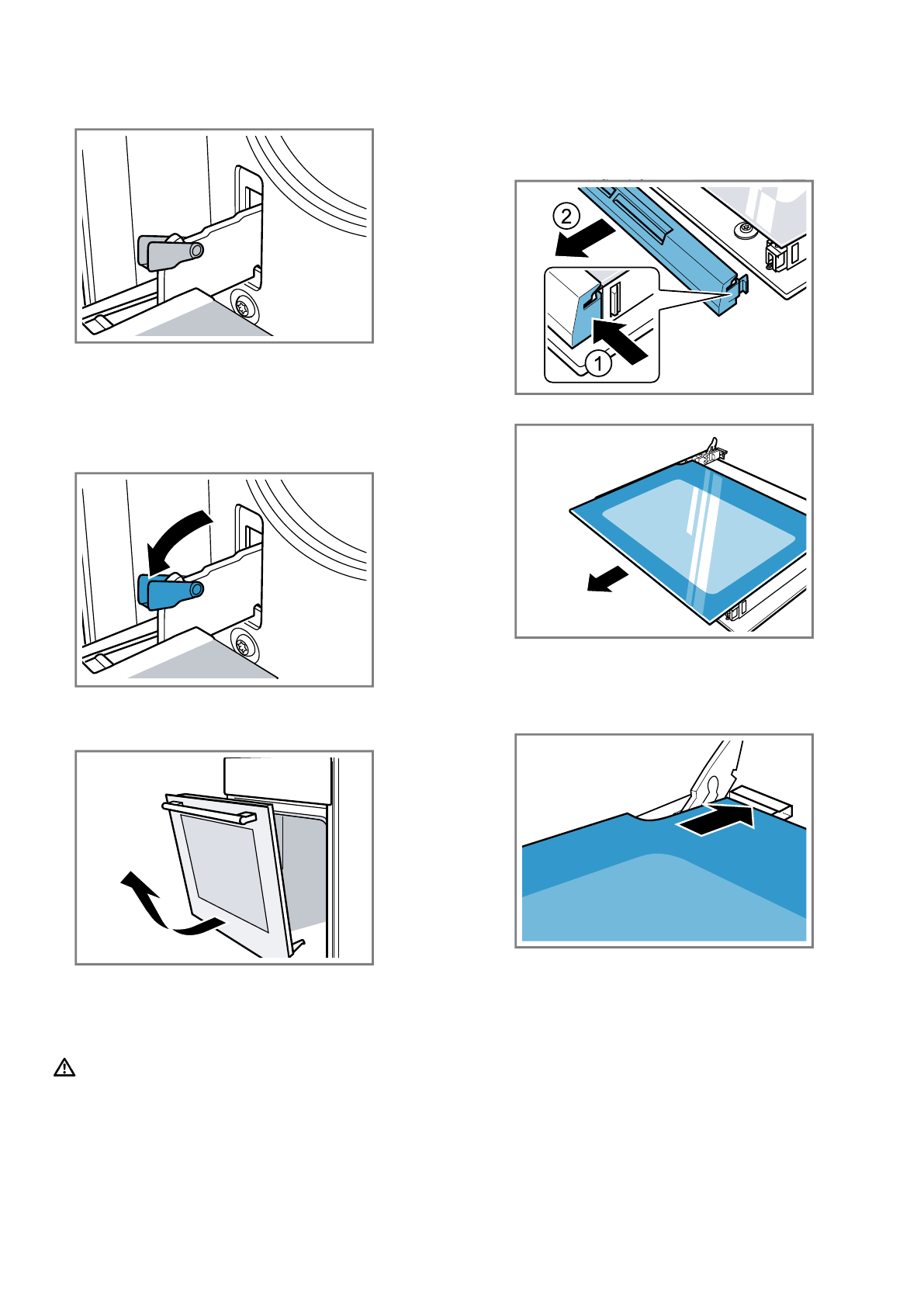 2

1