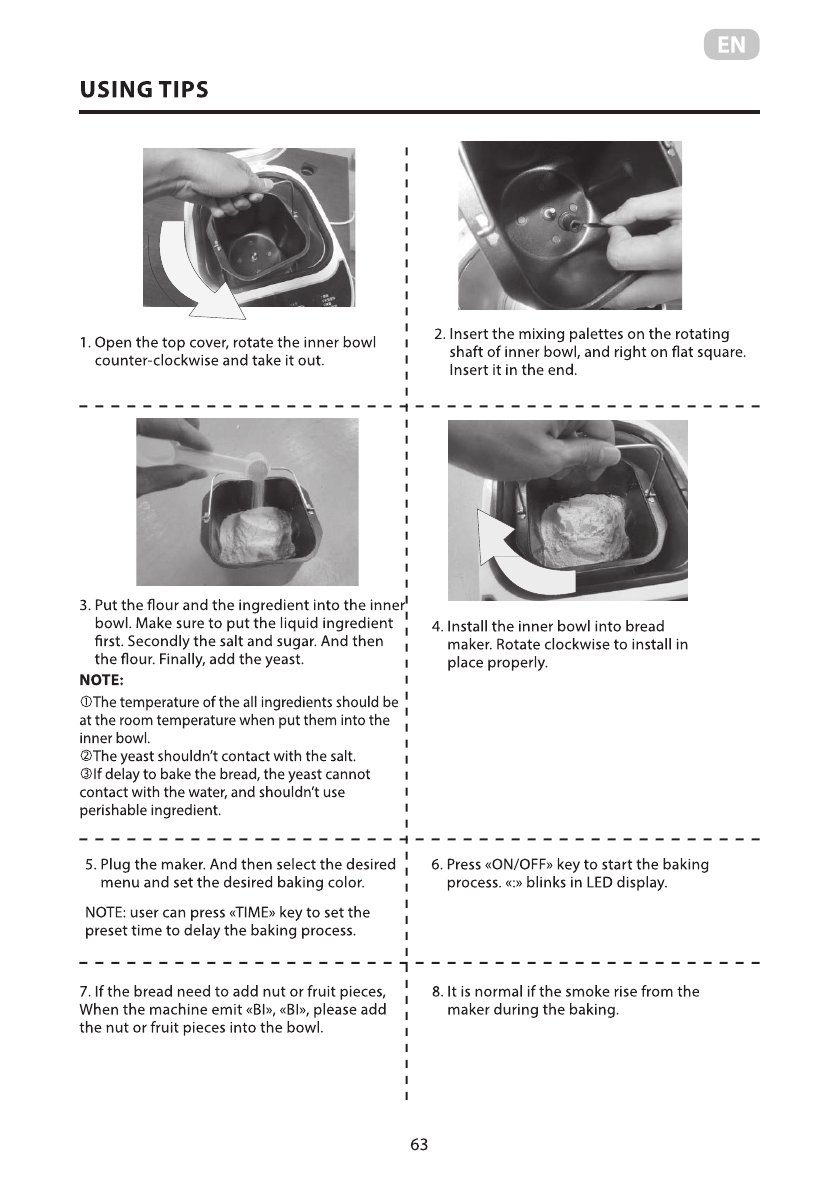 EN

USING TIPS

1. Open the top cover, rotate the inner bowl counter-clockwise and take it out.

2. Insert the mixing palettes on the rotating shaft of inner bowl, and right on flat square. Insert it in the end.

3. Put the flour and the ingredient into the inner bowl. Make sure to put the liquid ingredient first. Secondly the salt and sugar. And then the flour. Finally, add the yeast.

NOTE:

①The temperature of the all ingredients should be at the room temperature when put them into the inner bowl.
②The yeast shouldn't contact with the salt.
③If delay to bake the bread, the yeast cannot contact with the water, and shouldn't use perishable ingredient.

4. Install the inner bowl into bread maker. Rotate clockwise to install in place properly.

5. Plug the maker. And then select the desired menu and set the desired baking color.

NOTE: user can press «TIME» key to set the preset time to delay the baking process.

6. Press «ON/OFF» key to start the baking process. «:» blinks in LED display.

7. If the bread need to add nut or fruit pieces, When the machine emit «BI», «BI», please add the nut or fruit pieces into the bowl.

8. It is normal if the smoke rise from the maker during the baking.

63