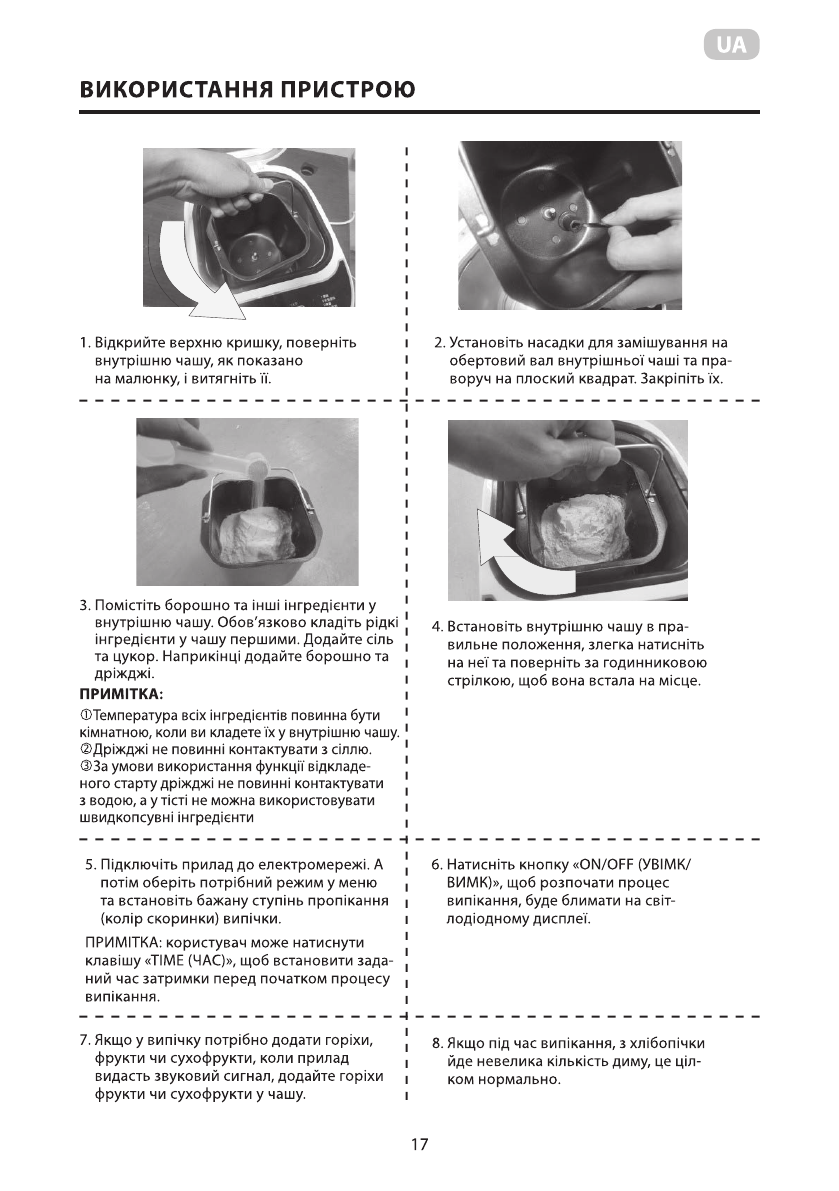 UA

ВИКОРИСТАННЯ ПРИСТРОЮ

1. Відкрийте верхню кришку, поверніть внутрішню чашу, як показано на малюнку, і витягніть її.

2. Установіть насадки для замішування на обертовий вал внутрішньої чаші та праворуч на плоский квадрат. Закріпіть їх.

3. Помістіть борошно та інші інгредієнти у внутрішню чашу. Обов'язково кладіть рідкі інгредієнти у чашу першими. Додайте сіль та цукор. Наприкінці додайте борошно та дріжджі.

ПРИМІТКА:
①Температура всіх інгредієнтів повинна бути кімнатною, коли ви кладете їх у внутрішню чашу.
②Дріжджі не повинні контактувати з сіллю.
③За умови використання функції відкладеного старту дріжджі не повинні контактувати з водою, а у тісті не можна використовувати швидкопсувні інгредієнти

4. Встановіть внутрішню чашу в правильне положення, злегка натисніть на неї та поверніть за годинниковою стрілкою, щоб вона встала на місце.

5. Підключіть прилад до електромережі. А потім оберіть потрібний режим у меню та встановіть бажану ступінь пропікання (колір скоринки) випічки.

ПРИМІТКА: користувач може натиснути клавішу «TIME (ЧАС)», щоб встановити заданий час затримки перед початком процесу випікання.

6. Натисніть кнопку «ON/OFF (УВІМК/ВИМК)», щоб розпочати процес випікання, буде блимати на світлодіодному дисплеї.

7. Якщо у випічку потрібно додати горіхи, фрукти чи сухофрукти, коли прилад видасть звуковий сигнал, додайте горіхи фрукти чи сухофрукти у чашу.

8. Якщо під час випікання, з хлібопічки йде невелика кількість диму, це цілком нормально.

17