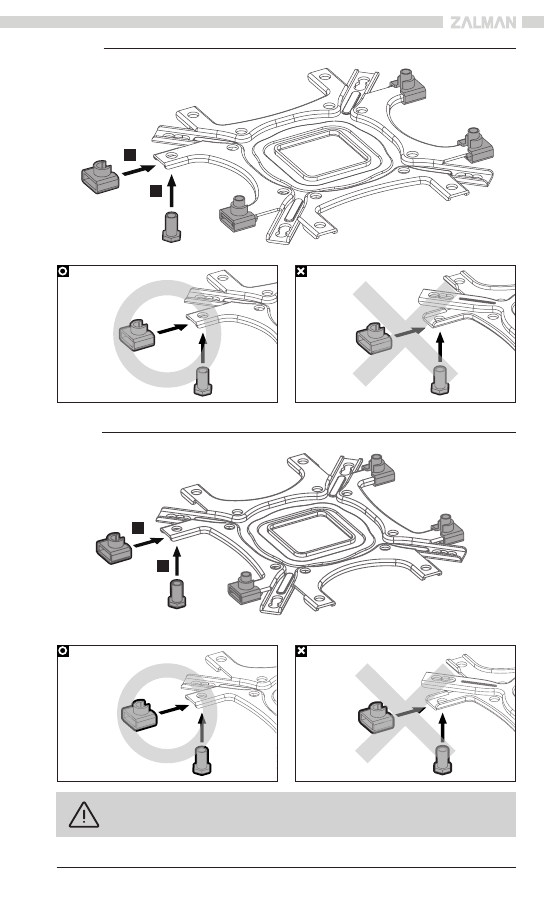 ZALMAN