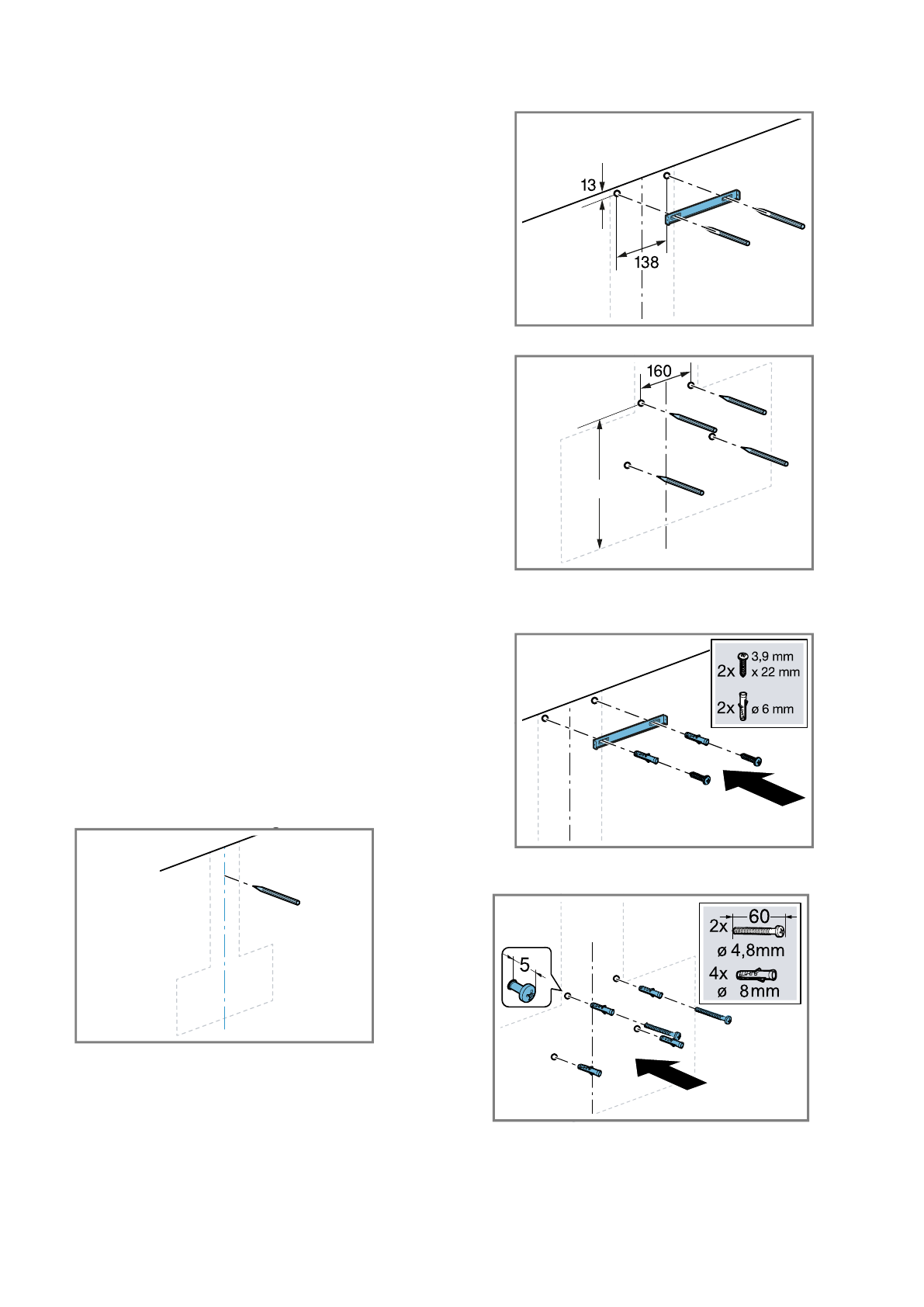 13

138

160

2x 3,9 mm x 22 mm

2x ø 6 mm

5

2x 60

ø 4,8mm

4x

ø 8mm