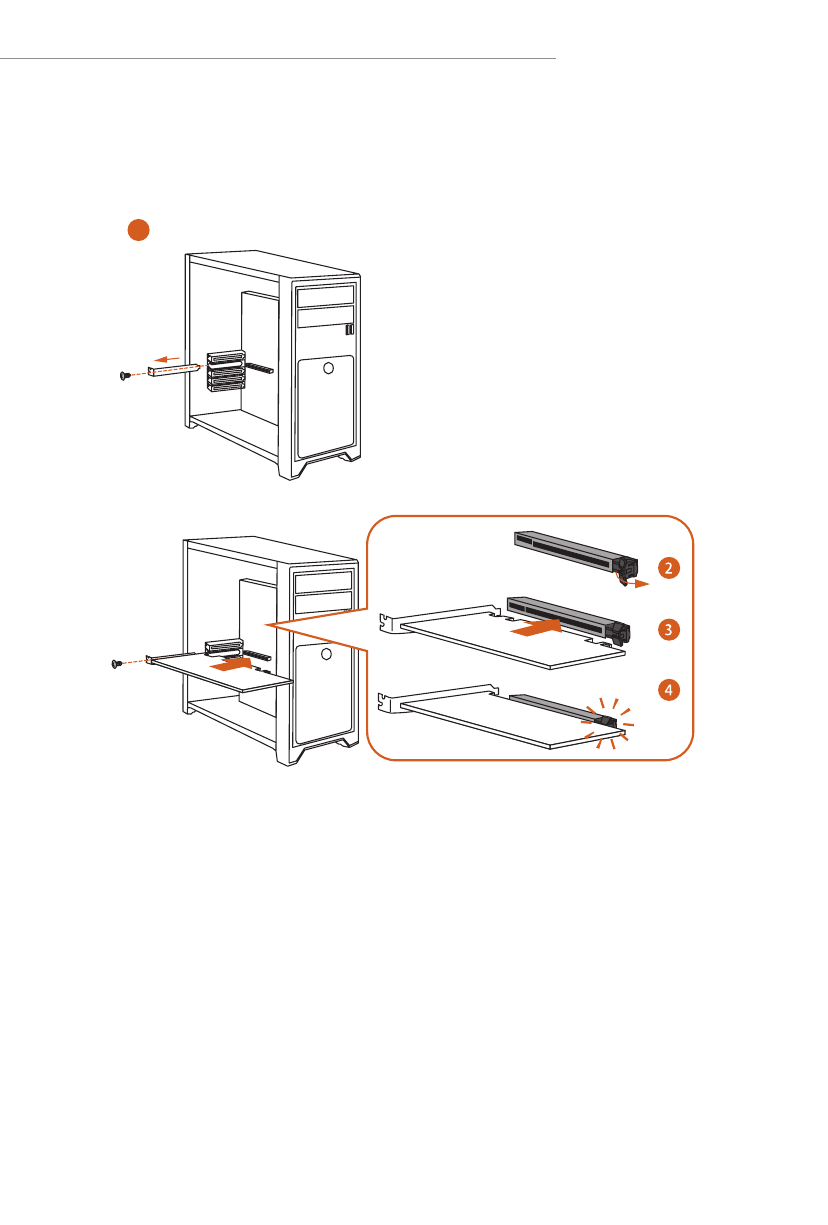 2

3

4