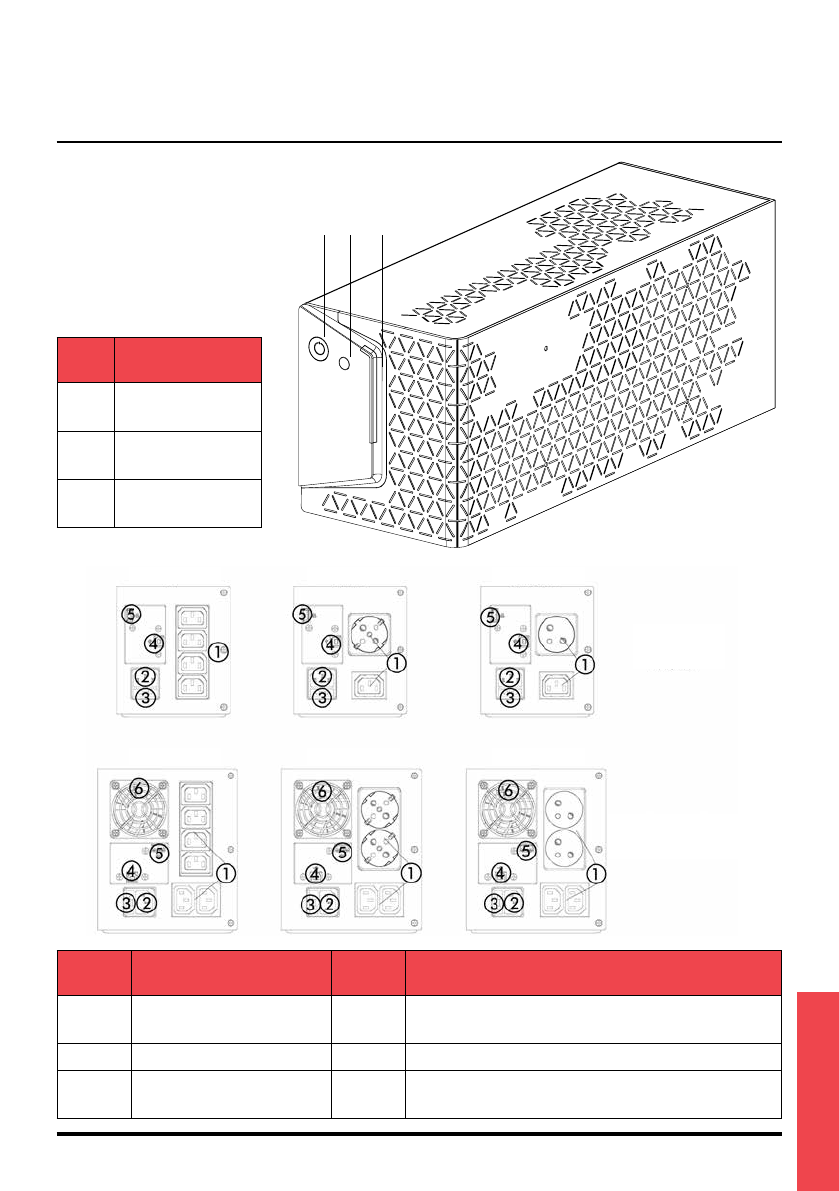 5
4
1
2
3

5
4
1
2
3

5
4
1
2
3

6
5
4
1
3 2

6
5
4
1
3 2

6
5
4
1
3 2