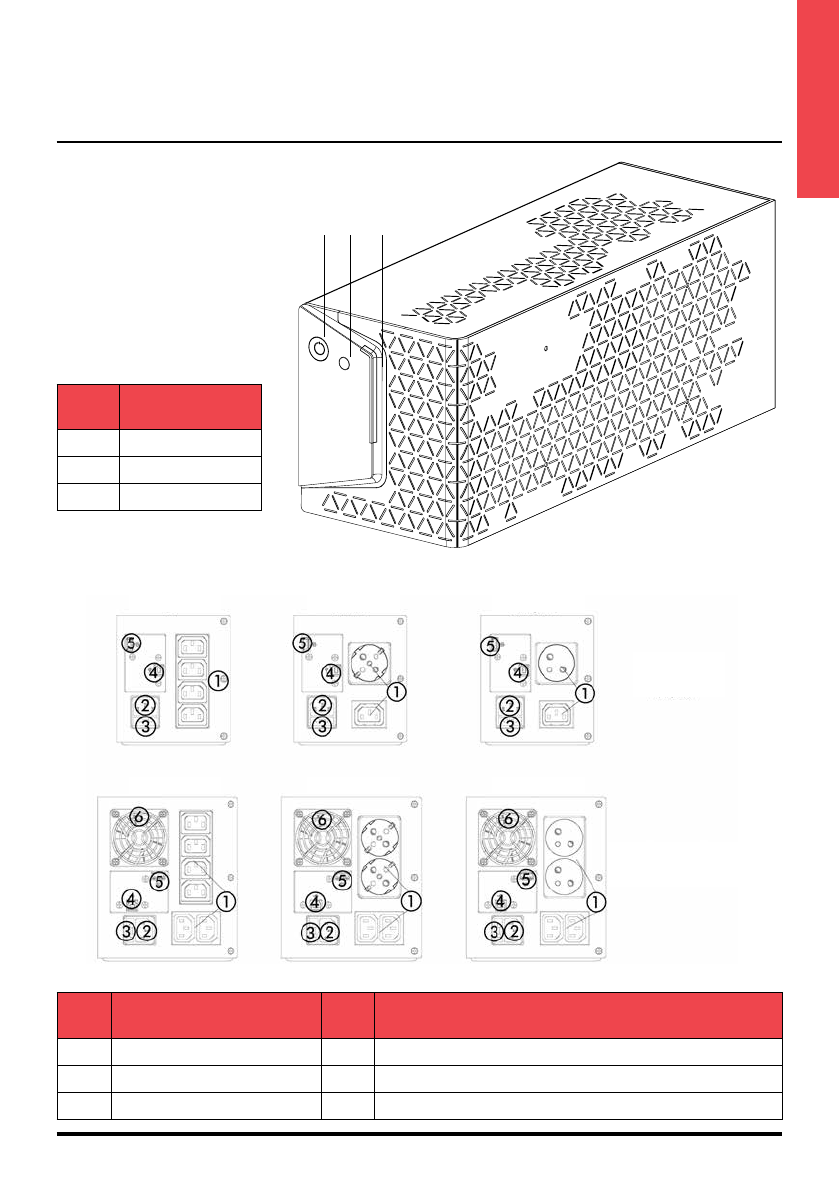 5
4
1
2
3

5
4
1
2
3

5
4
1
2
3

6
5
4
1
3 2

6
5
4
1
3 2

6
5
4
1
3 2