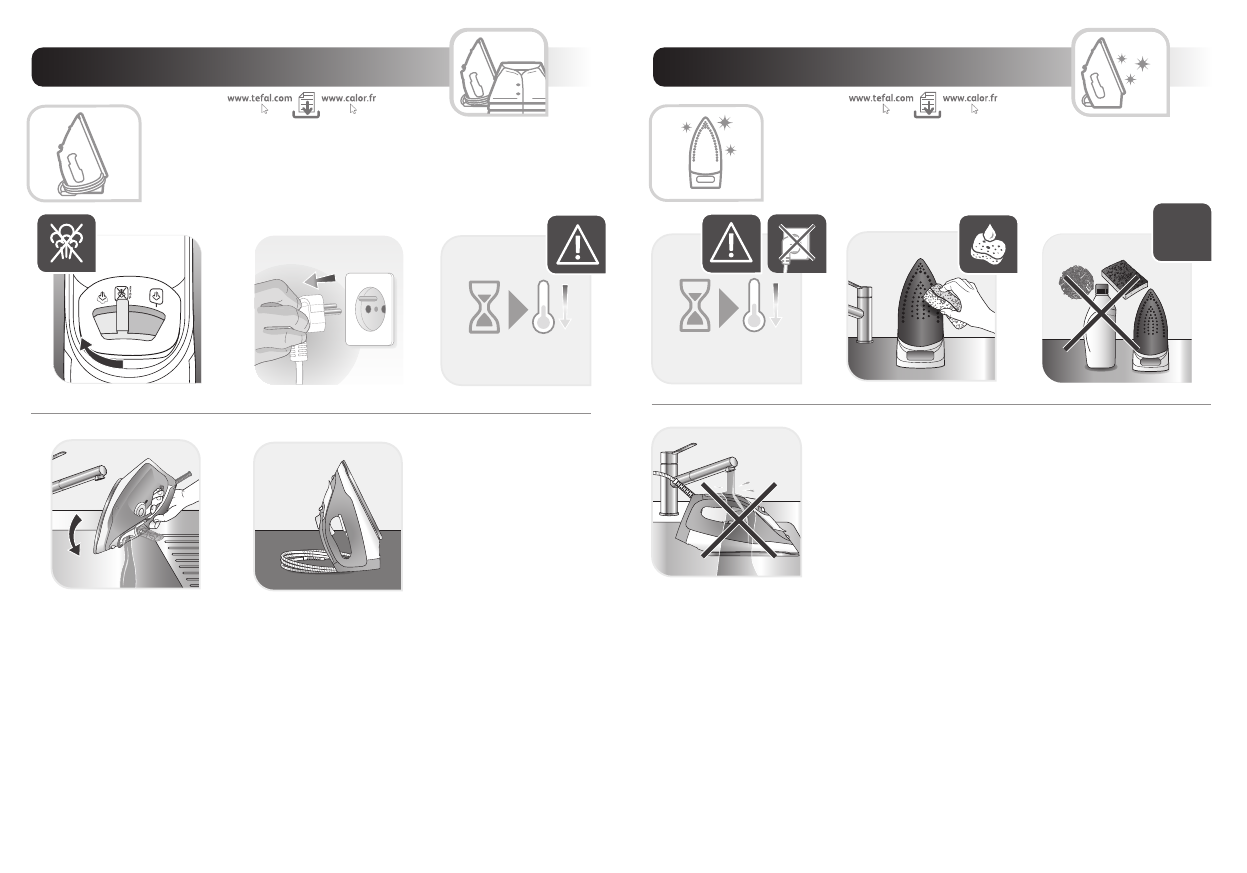 www.tefal.com www.calor.fr

www.tefal.com www.calor.fr