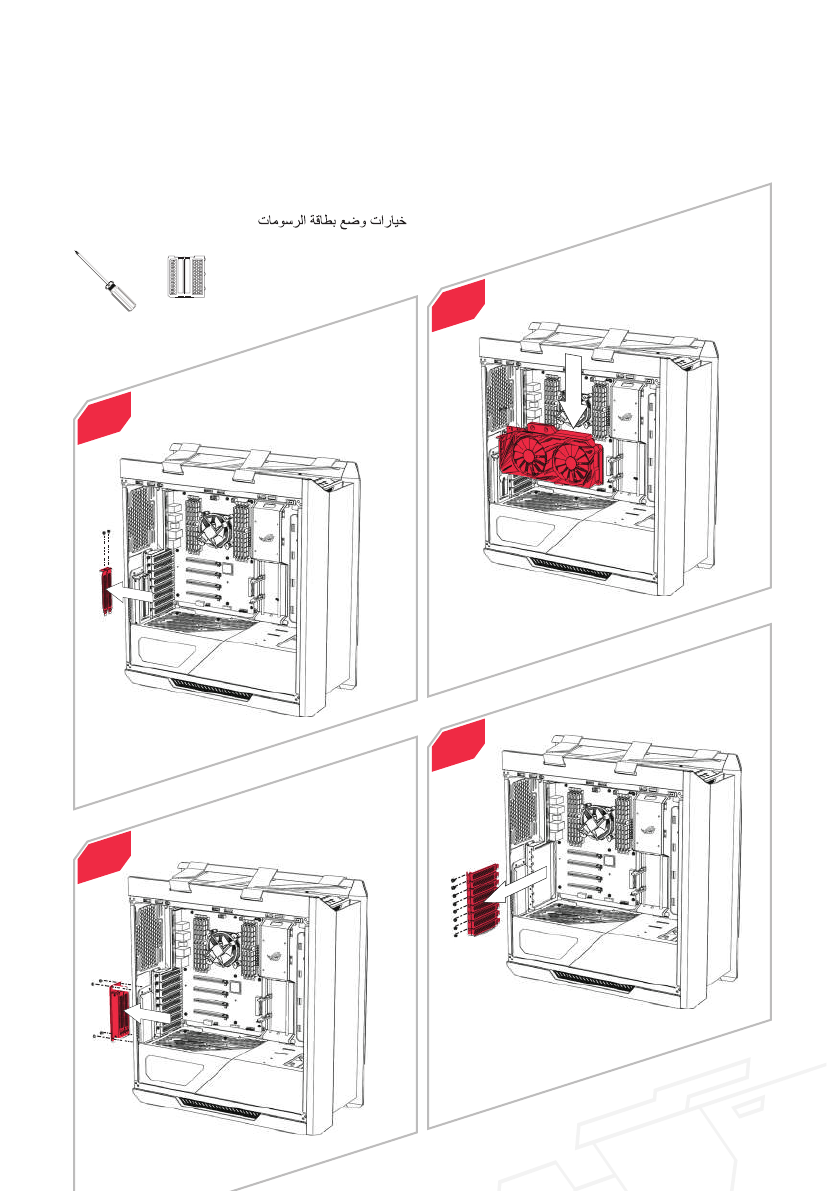 خيارات وضع بطاقة الرسومات