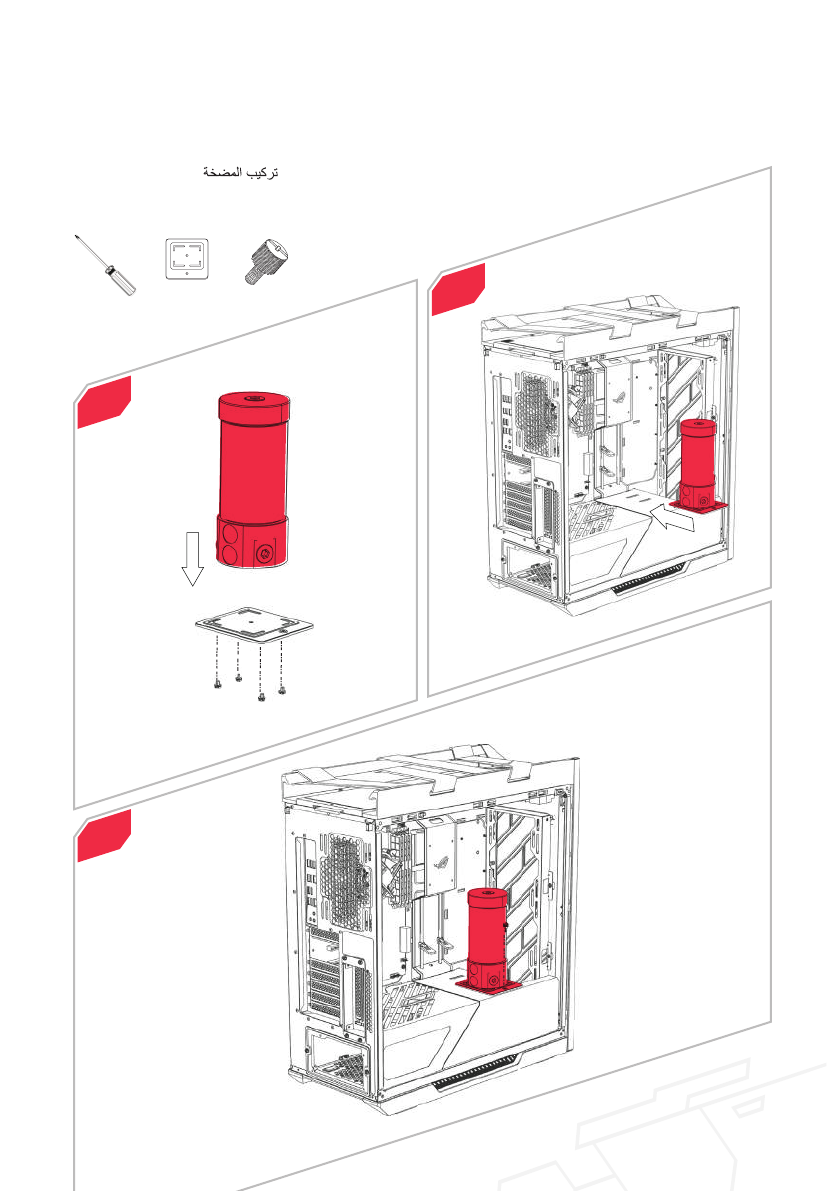 تركيب المضخة