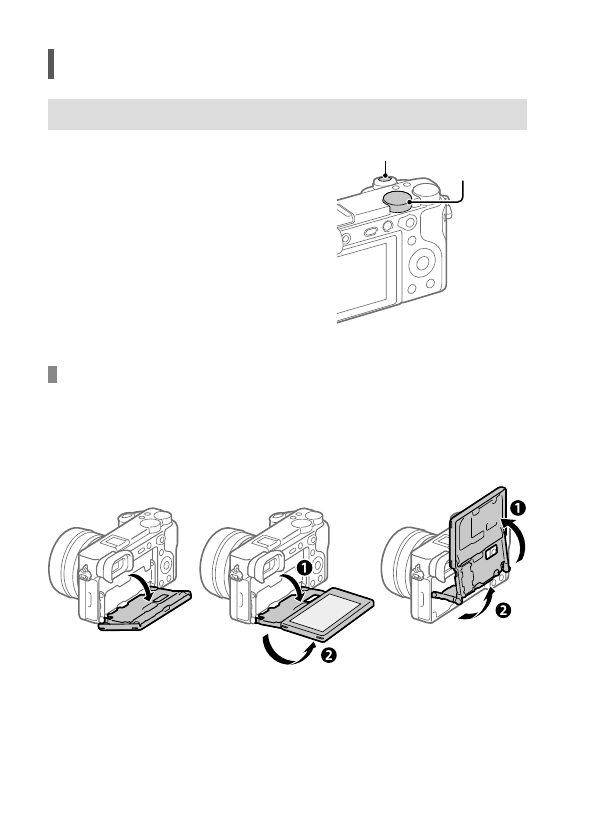 ❶
❷
❶
❷