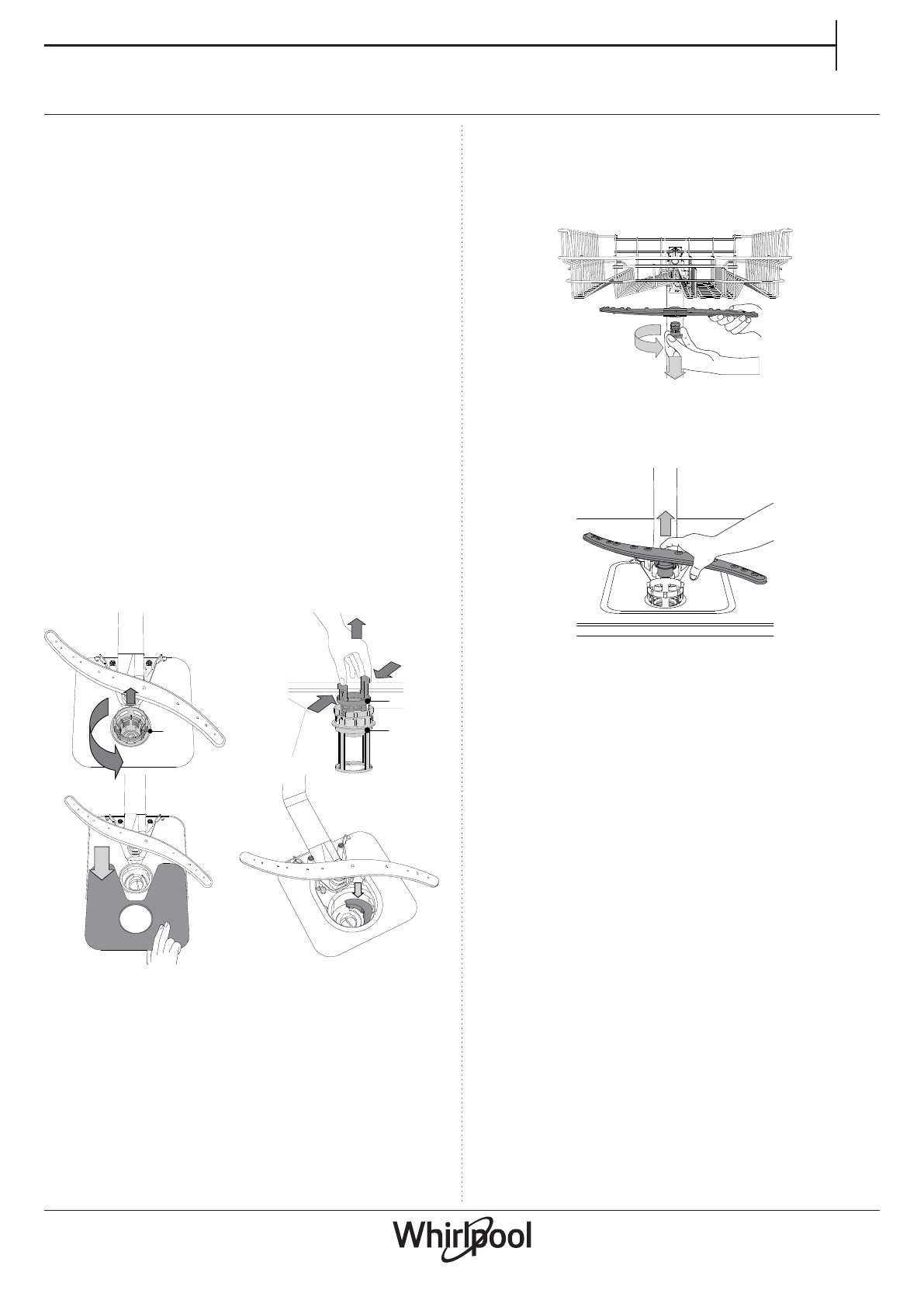 Whirlpool