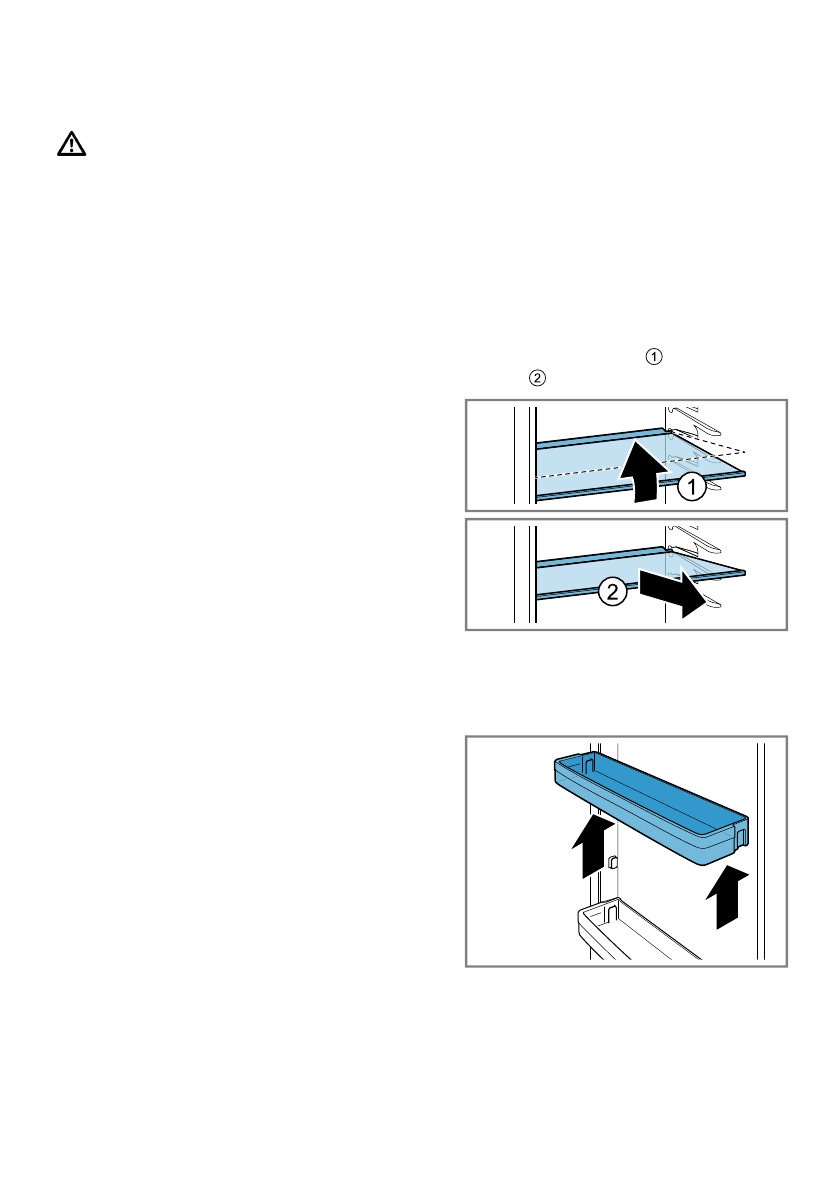 ①
②

①

②