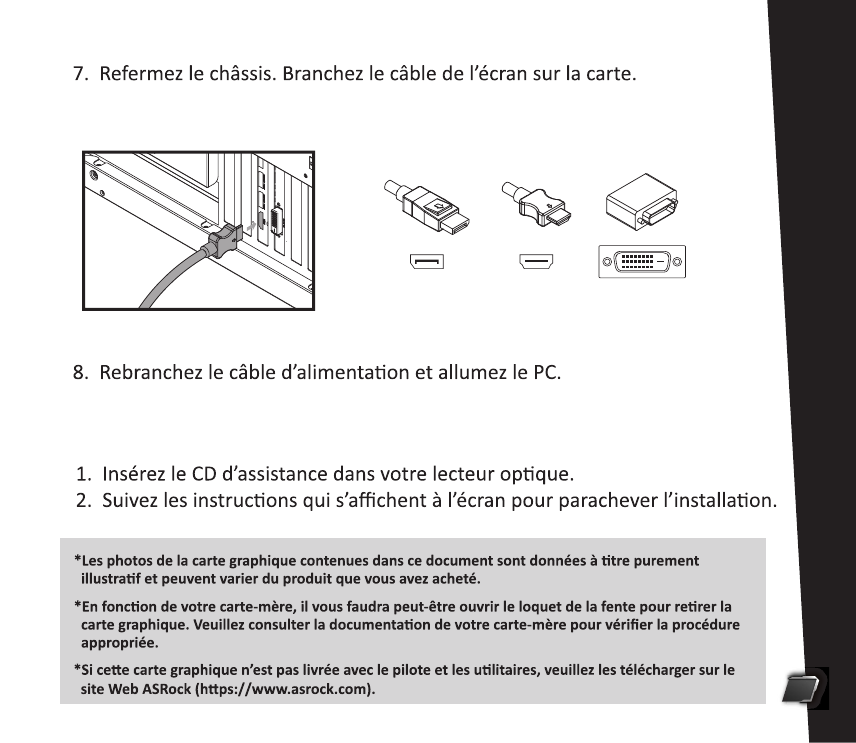 7. Refermez le châssis. Branchez le câble de l'écran sur la carte.

8. Rebranchez le câble d'alimentation et allumez le PC.

1. Insérez le CD d'assistance dans votre lecteur optique.
2. Suivez les instructions qui s'affichent à l'écran pour parachever l'installation.

*Les photos de la carte graphique contenues dans ce document sont données à titre purement illustratif et peuvent varier du produit que vous avez acheté.

*En fonction de votre carte-mère, il vous faudra peut-être ouvrir le loquet de la fente pour retirer la carte graphique. Veuillez consulter la documentation de votre carte-mère pour vérifier la procédure appropriée.

*Si cette carte graphique n'est pas livrée avec le pilote et les utilitaires, veuillez les télécharger sur le site Web ASRock (https://www.asrock.com).