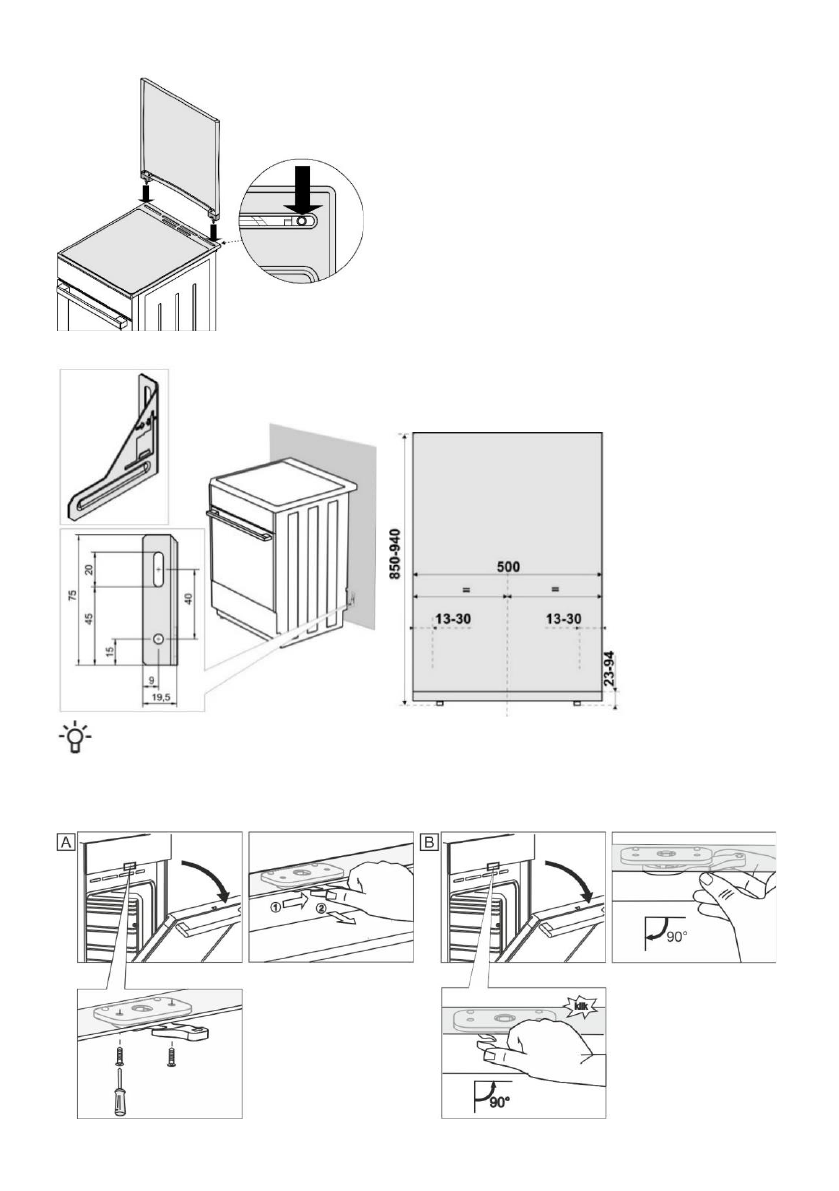 75
20
45
15
40
9
19,5
850-940
500
=
=
13-30
13-30
23-94
A
①
②
B
90°
klik
90°