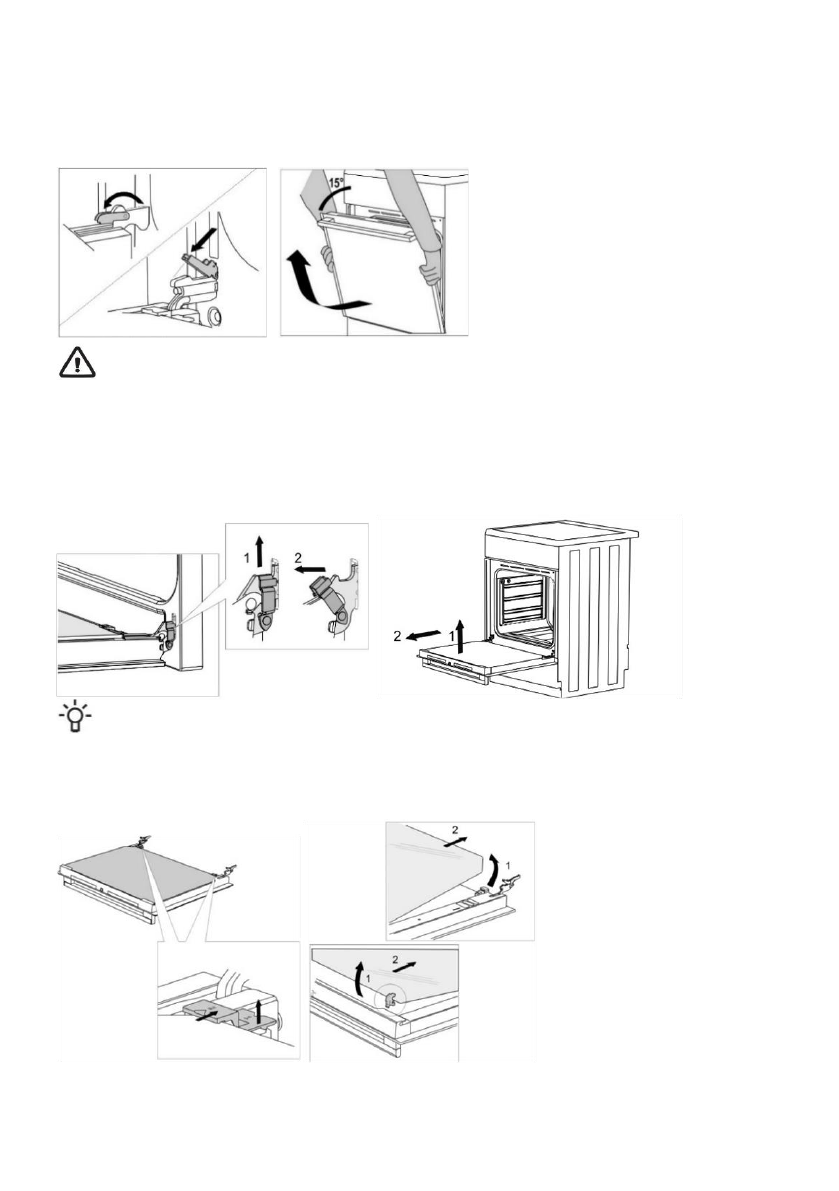 15°

1 2

2 1

2
1

1 2