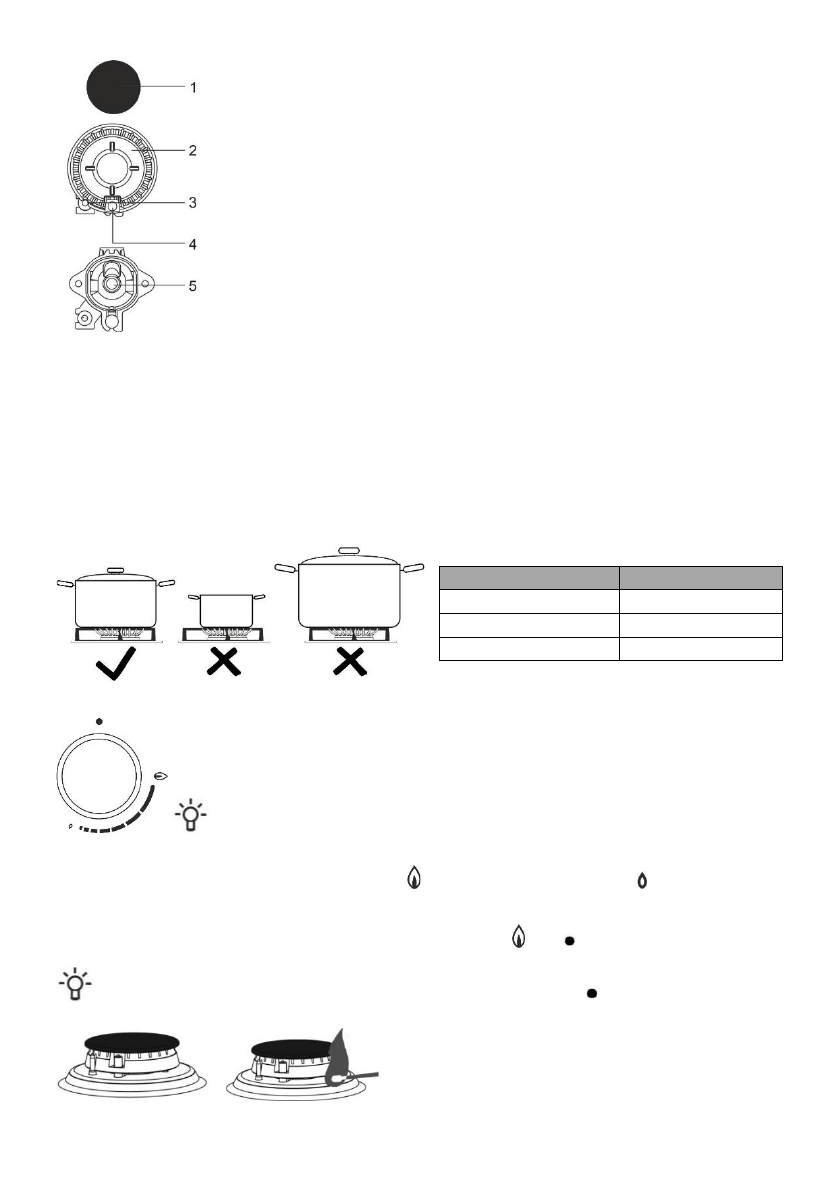 1
2
3
4
5