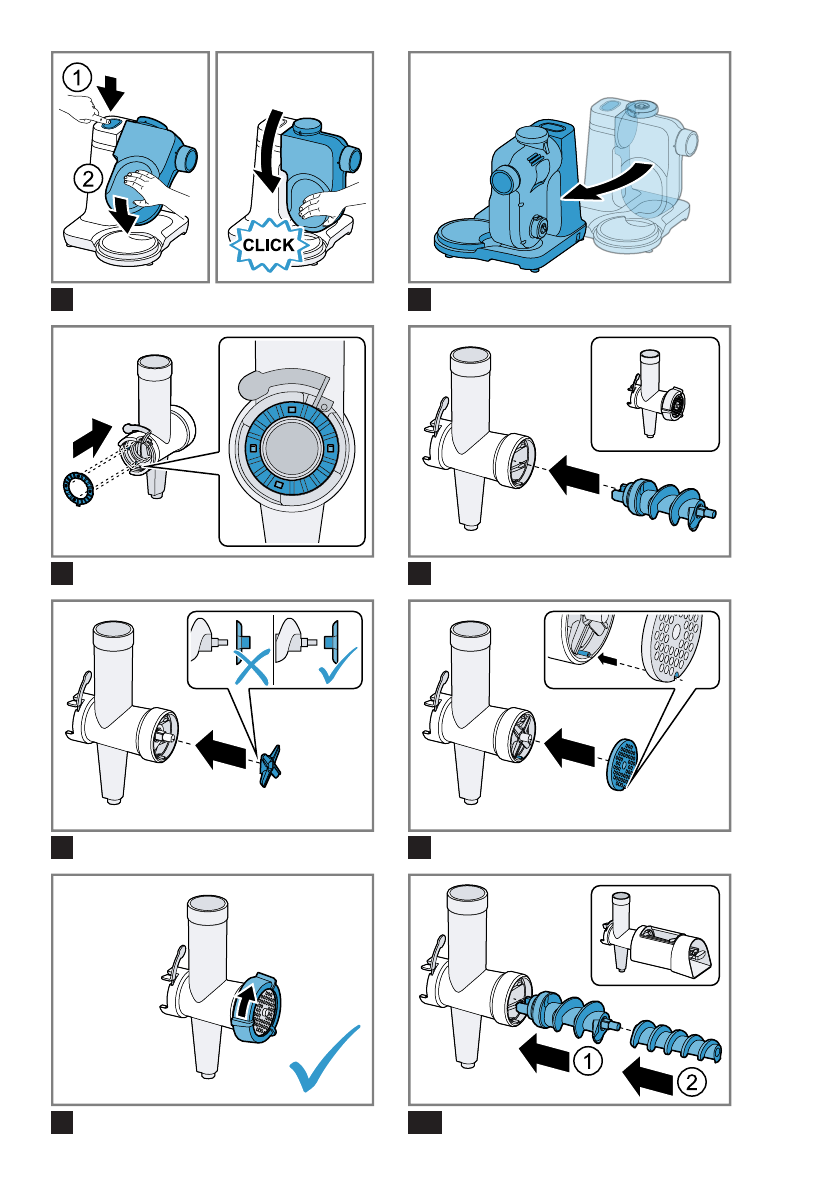 1
2
CLICK
1
2