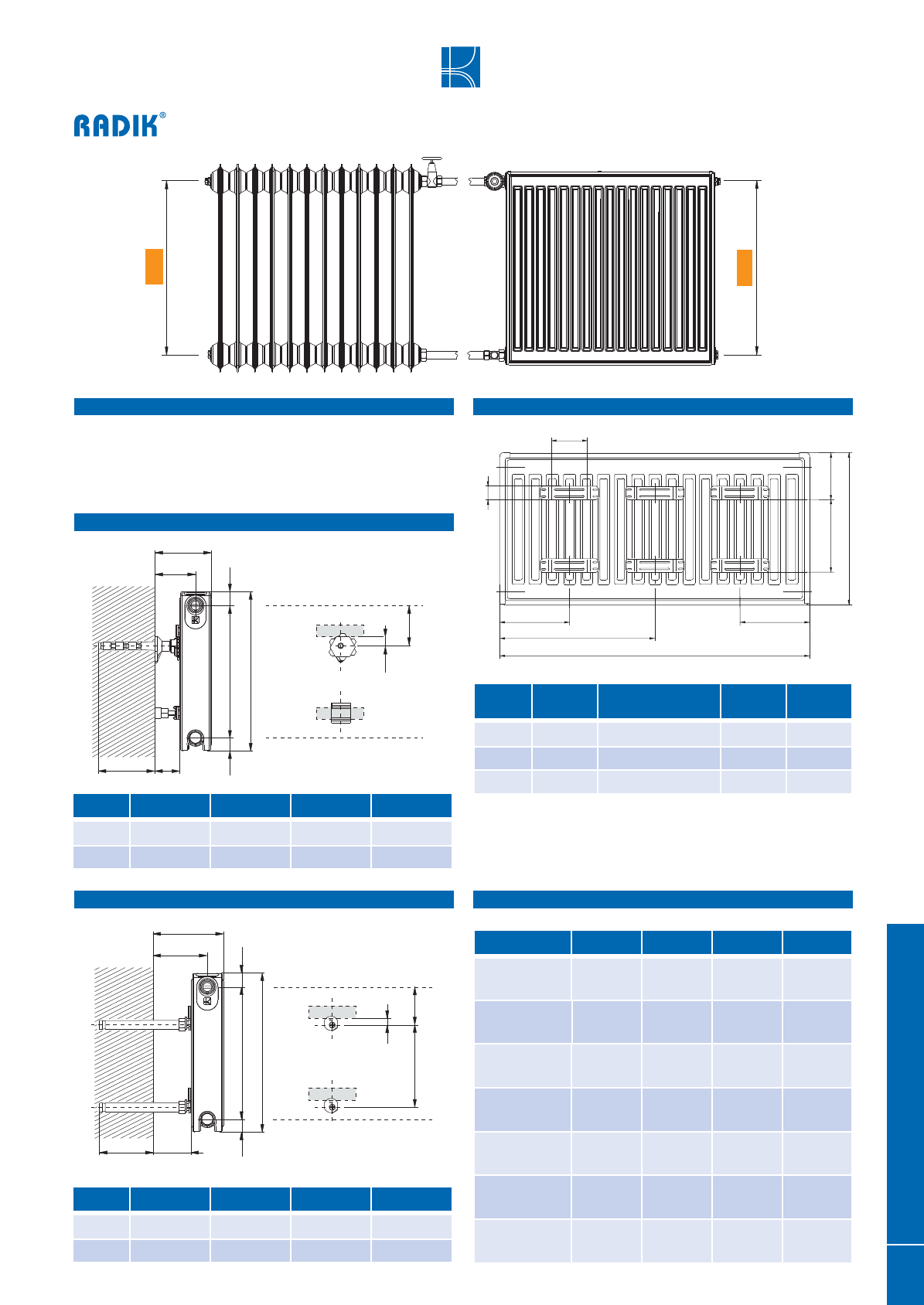 RADIK®